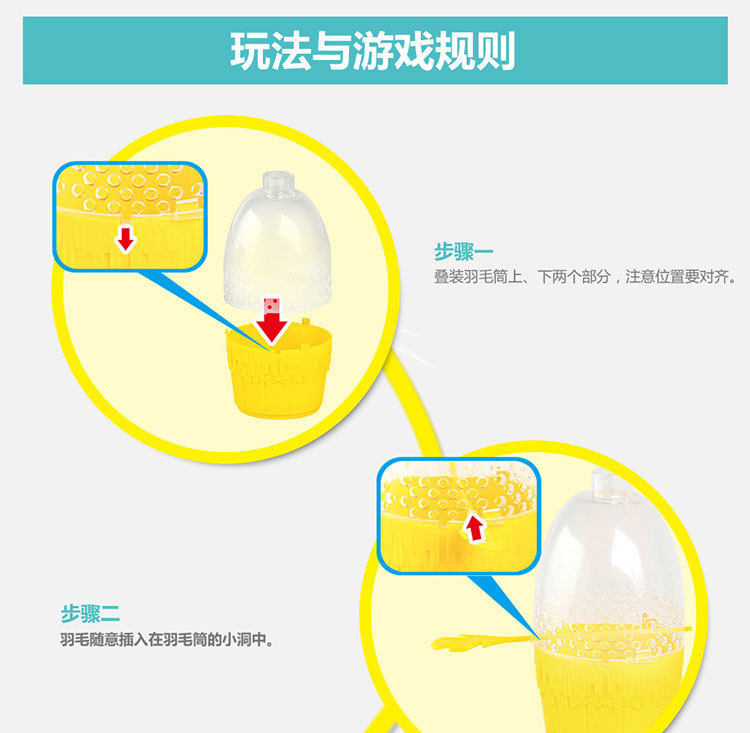 玩法与游戏规则

步骤一
叠装羽毛筒上、下两个部分，注意位置要对齐。

步骤二
羽毛随意插入在羽毛筒的小洞中。