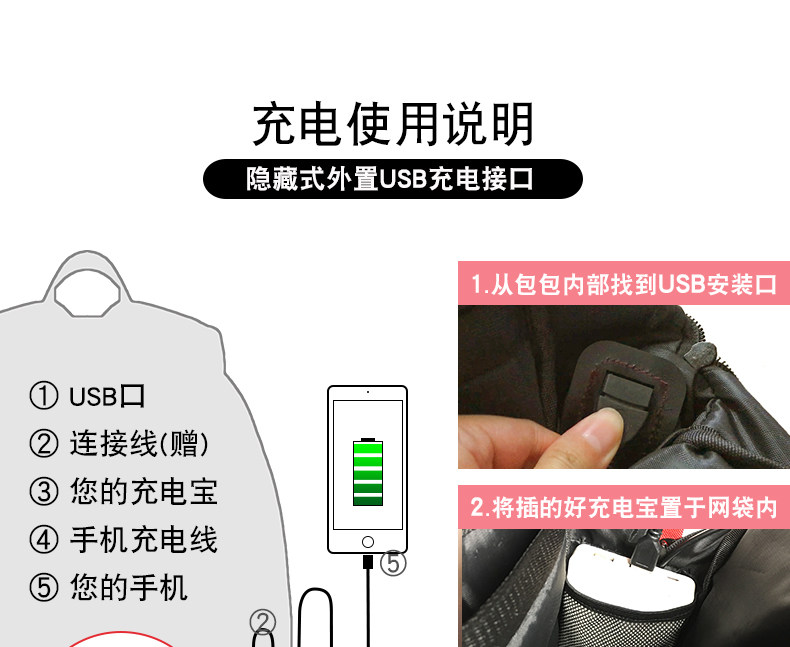 充电使用说明

隐藏式外置USB充电接口

① USB口
② 连接线(赠)
③ 您的充电宝
④ 手机充电线
⑤ 您的手机

⑤

②

1.从包包内部找到USB安装口

2.将插的好充电宝置于网袋内