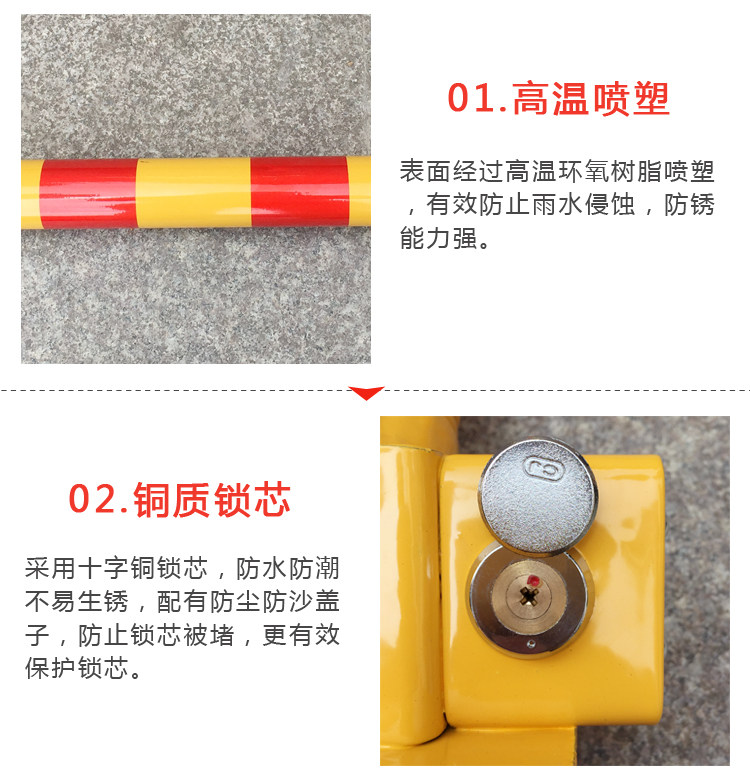 01.高温喷塑

表面经过高温环氧树脂喷塑，有效防止雨水侵蚀，防锈能力强。

02.铜质锁芯

采用十字铜锁芯，防水防潮不易生锈，配有防尘防沙盖子，防止锁芯被堵，更有效保护锁芯。