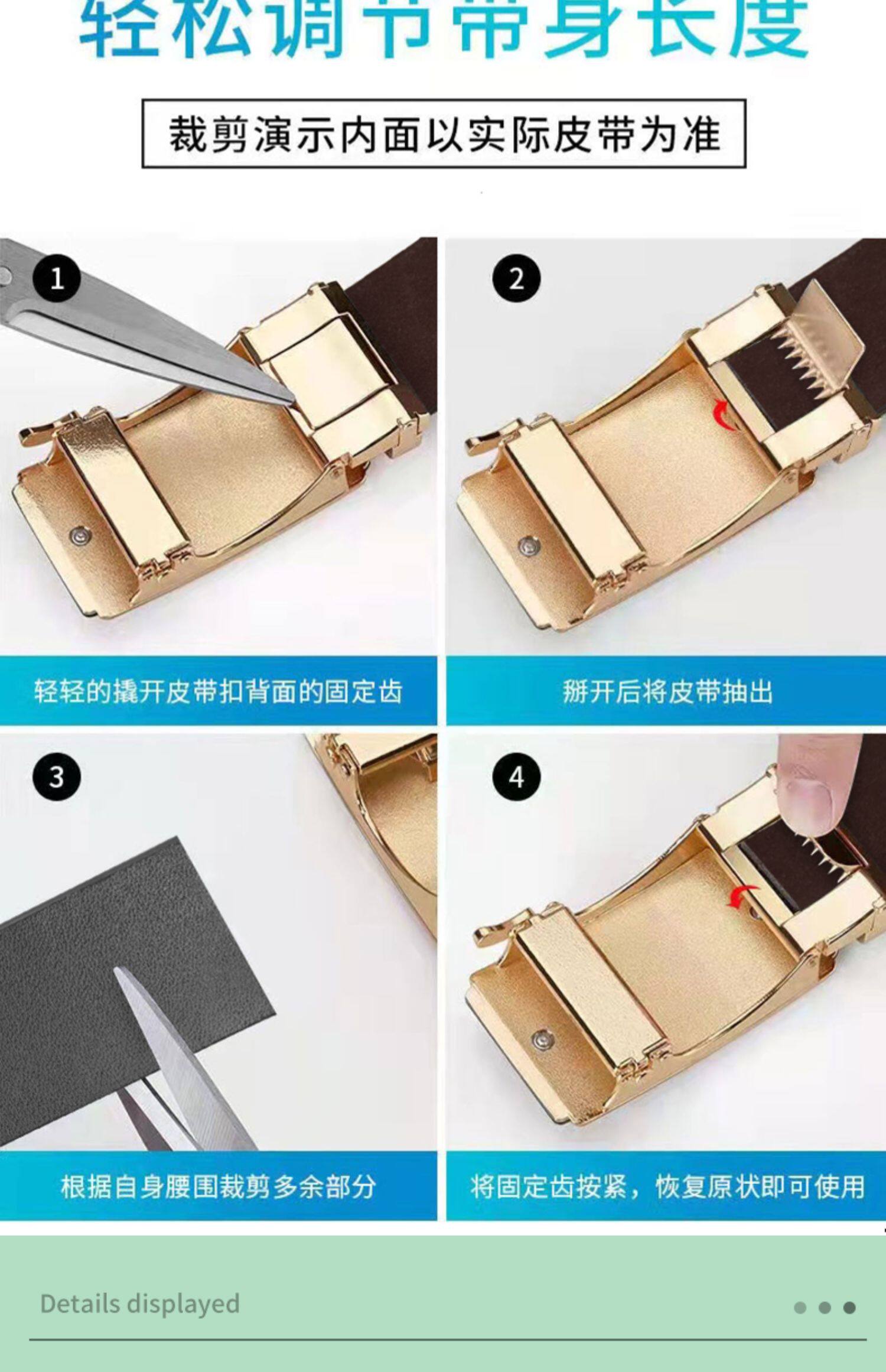 轻松调节带身长度

裁剪演示内面以实际皮带为准

1

轻轻的撬开皮带扣背面的固定齿

2

掰开后将皮带抽出

3

根据自身腰围裁剪多余部分

4

将固定齿按紧，恢复原状即可使用

Details displayed