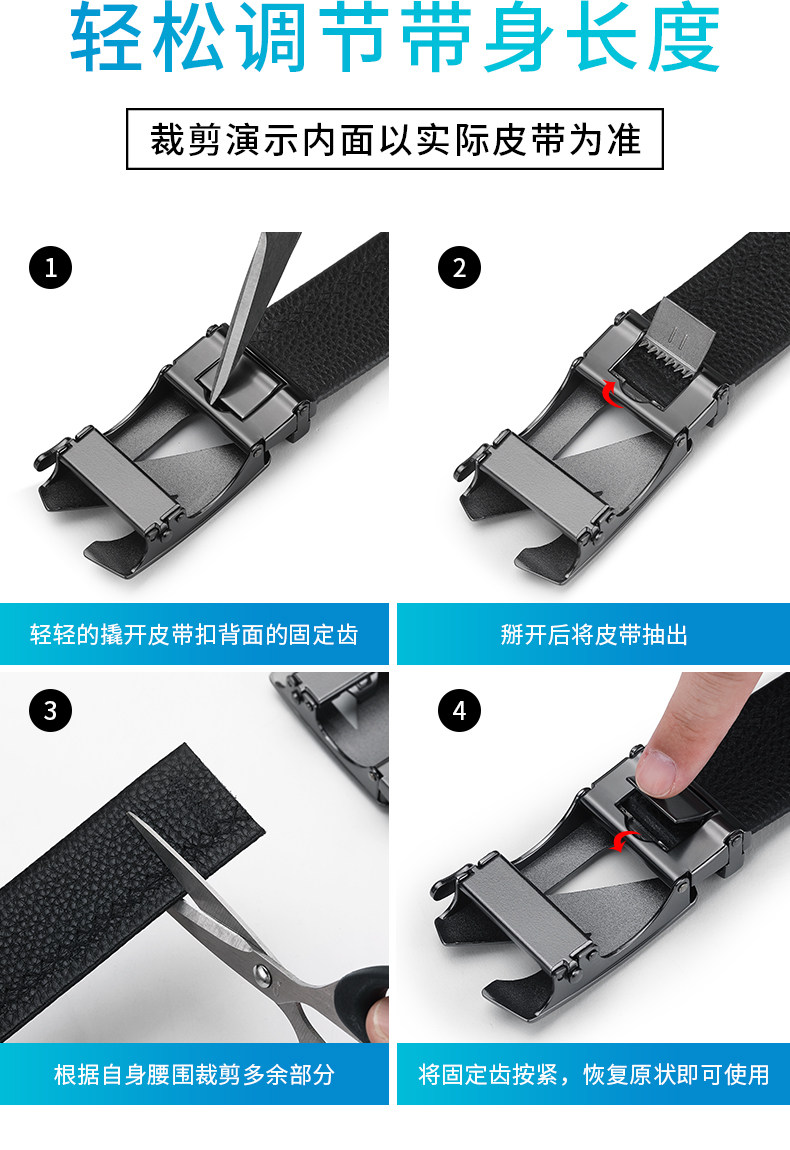 轻松调节带身长度

裁剪演示内面以实际皮带为准

1

轻轻的撬开皮带扣背面的固定齿

2

掰开后将皮带抽出

3

根据自身腰围裁剪多余部分

4

将固定齿按紧，恢复原状即可使用