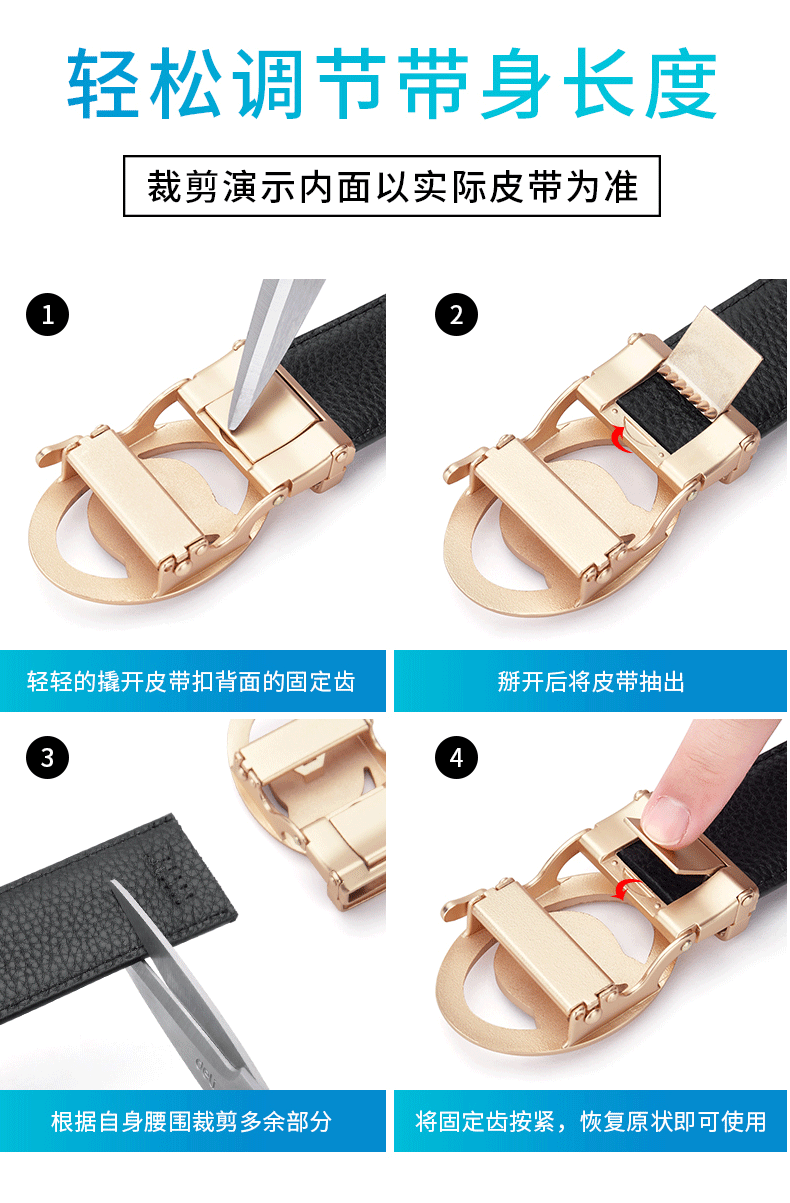 轻松调节带身长度

裁剪演示内面以实际皮带为准

1

轻轻的撬开皮带扣背面的固定齿

2

掰开后将皮带抽出

3

根据自身腰围裁剪多余部分

4

将固定齿按紧，恢复原状即可使用