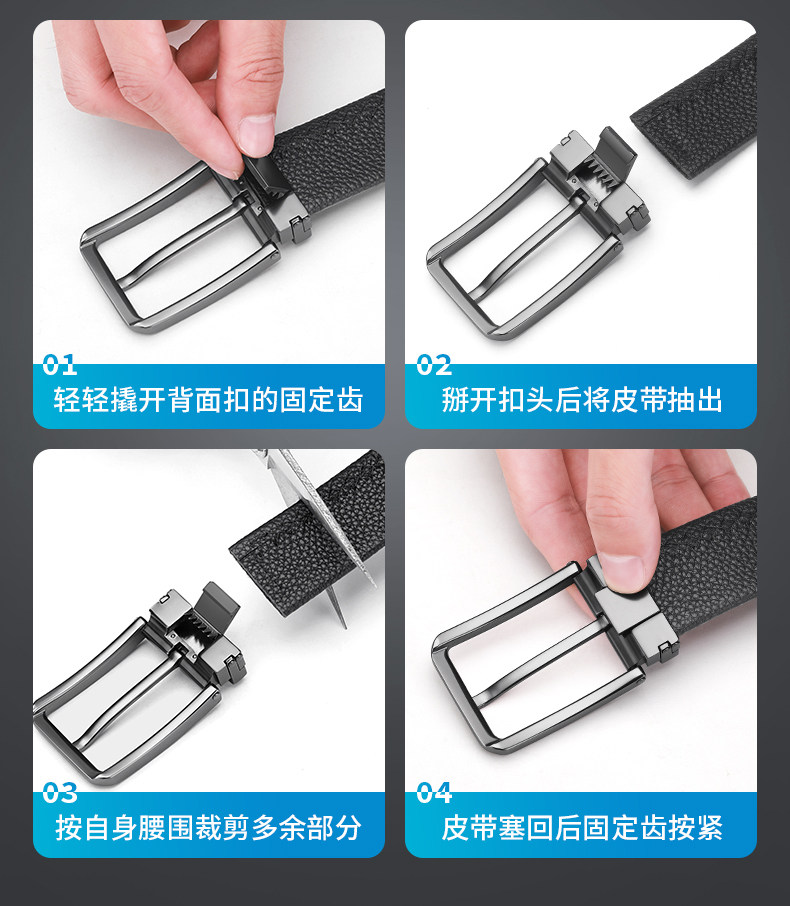 01
轻轻撬开背面扣的固定齿

02
掰开扣头后将皮带抽出

03
按自身腰围裁剪多余部分

04
皮带塞回后固定齿按紧