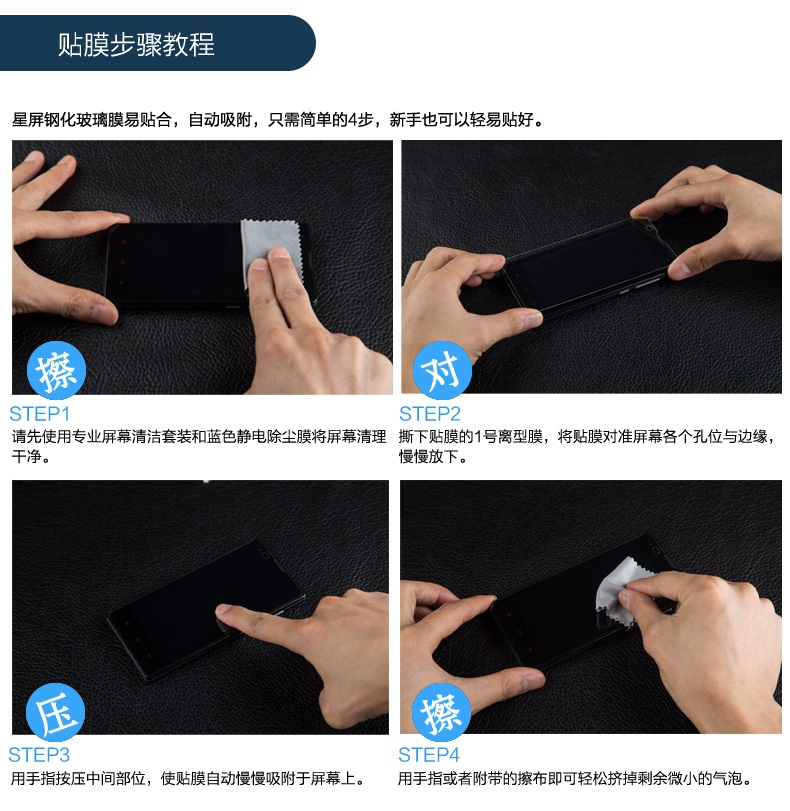 贴膜步骤教程

星屏钢化玻璃膜易贴合，自动吸附，只需简单的4步，新手也可以轻易贴好。

擦

STEP1
请先使用专业屏幕清洁套装和蓝色静电除尘膜将屏幕清理干净。

对

STEP2
撕下贴膜的1号离型膜，将贴膜对准屏幕各个孔位与边缘，慢慢放下。

压

STEP3
用手指按压中间部位，使贴膜自动慢慢吸附于屏幕上。

擦

STEP4
用手指或者附带的擦布即可轻松挤掉剩余微小的气泡。