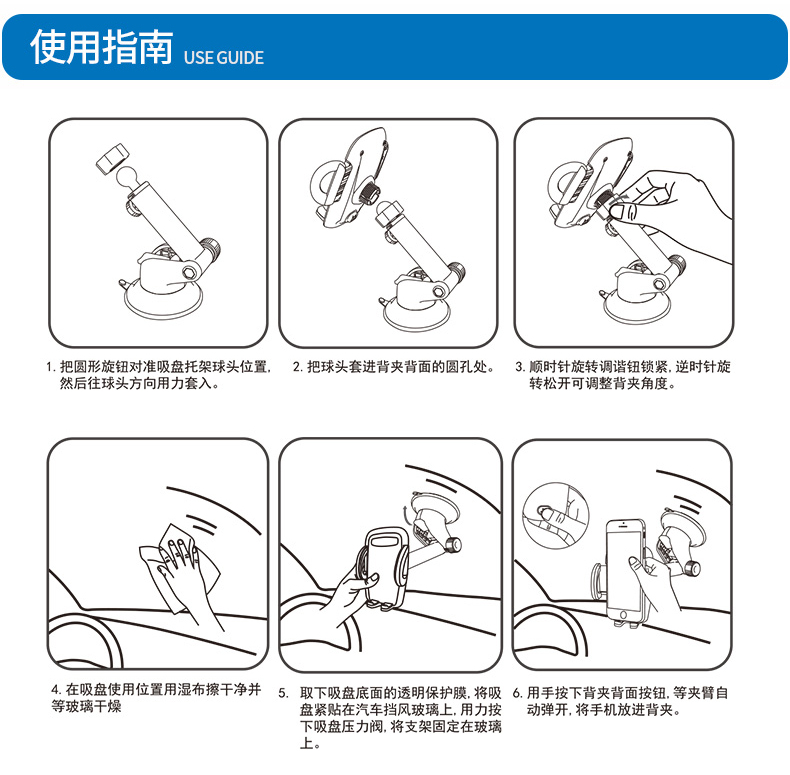 使用指南 USE GUIDE

1. 把圆形旋钮对准吸盘托架球头位置，然后往球头方向用力套入。

2. 把球头套进背夹背面的圆孔处。

3. 顺时针旋转调谐钮锁紧，逆时针旋转松开可调整背夹角度。

4. 在吸盘使用位置用湿布擦干净并等玻璃干燥

5. 取下吸盘底面的透明保护膜，将吸盘紧贴在汽车挡风玻璃上，用力按下吸盘压力阀，将支架固定在玻璃上。

6. 用手按下背夹背面按钮，等夹臂自动弹开，将手机放进背夹。