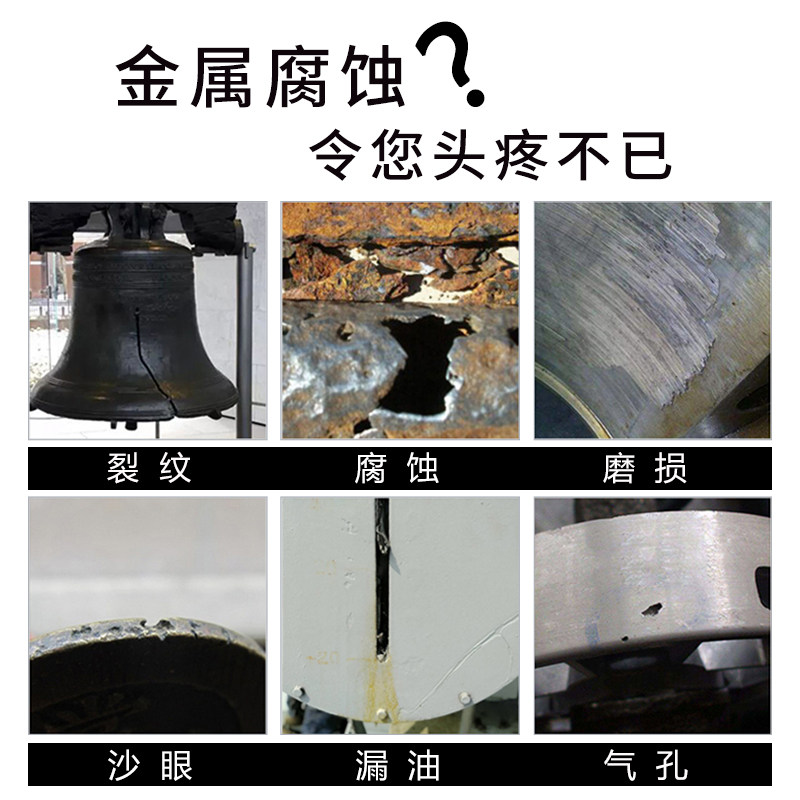 金属腐蚀?
令您头疼不已

裂纹
腐蚀
磨损

沙眼
漏油
气孔