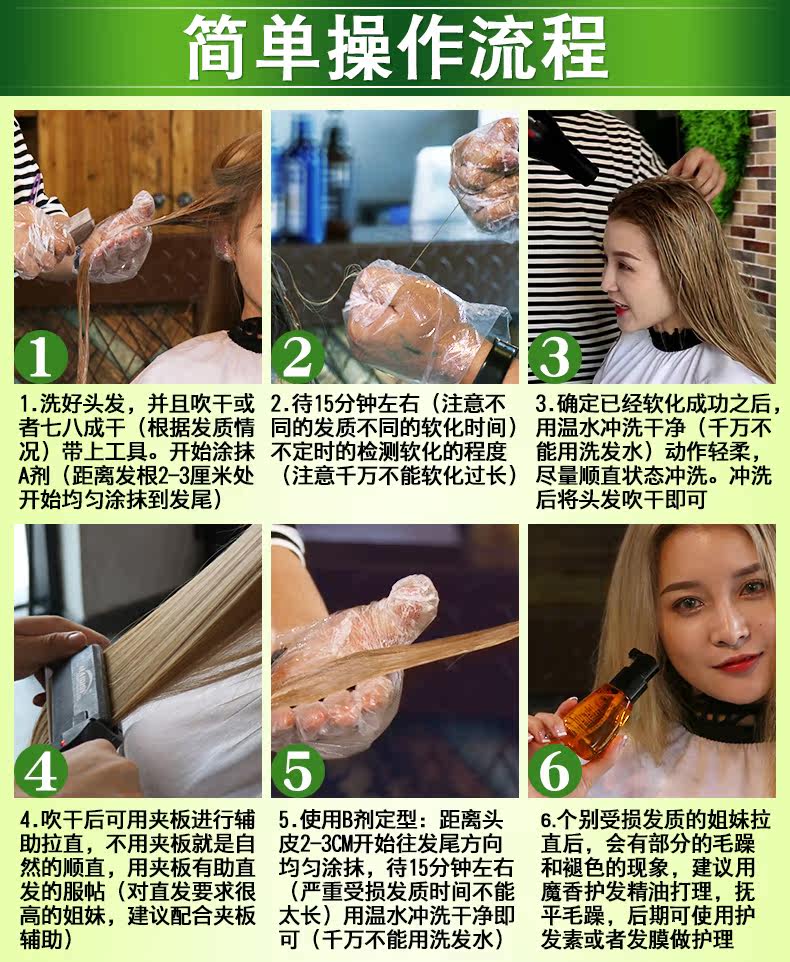 简单操作流程

1

1.洗好头发，并且吹干或者七八成干（根据发质情况）带上工具。开始涂抹A剂（距离发根2-3厘米处开始均匀涂抹到发尾）

2

2.待15分钟左右（注意不同的发质不同的软化时间）不定时的检测软化的程度（注意千万不能软化过长）

3

3.确定已经软化成功之后，用温水冲洗干净（千万不能用洗发水）动作轻柔，尽量顺直状态冲洗。冲洗后将头发吹干即可

4

4.吹干后可用夹板进行辅助拉直，不用夹板就是自然的顺直，用夹板有助直发的服帖（对直发要求很高的姐妹，建议配合夹板辅助）

5

5.使用B剂定型：距离头皮2-3CM开始往发尾方向均匀涂抹，待15分钟左右（严重受损发质时间不能太长）用温水冲洗干净即可（千万不能用洗发水）

6

6.个别受损发质的姐妹拉直后，会有部分的毛躁和褪色的现象，建议用魔香护发精油打理，抚平毛躁，后期可使用护发素或者发膜做护理