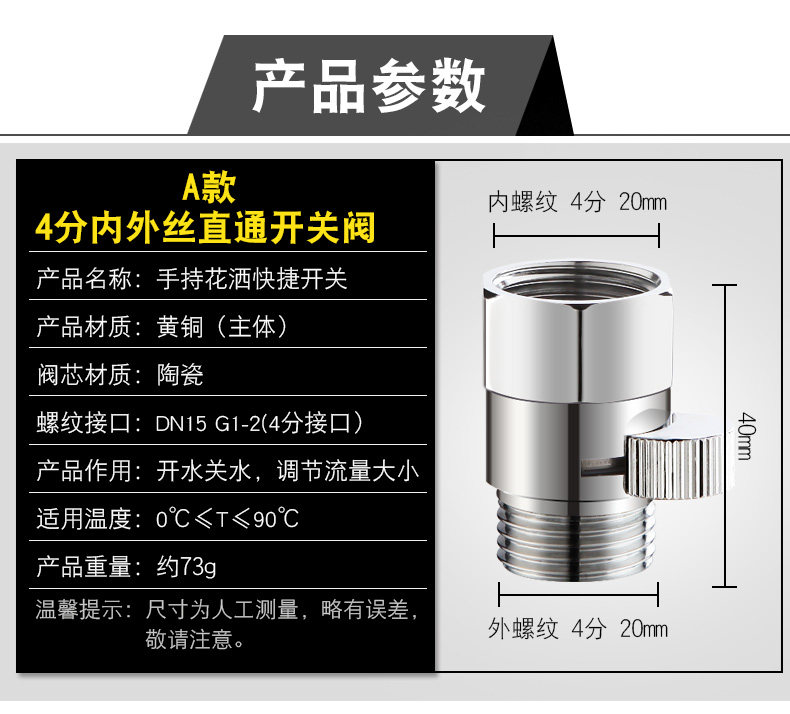 产品参数

A款
4分内外丝直通开关阀

产品名称：手持花洒快捷开关

产品材质：黄铜（主体）

阀芯材质：陶瓷

螺纹接口：DN15 G1-2(4分接口)

产品作用：开水关水，调节流量大小

适用温度：0℃≤T≤90℃

产品重量：约73g

温馨提示：尺寸为人工测量，略有误差，敬请注意。

内螺纹 4分 20mm

40mm

外螺纹 4分 20mm