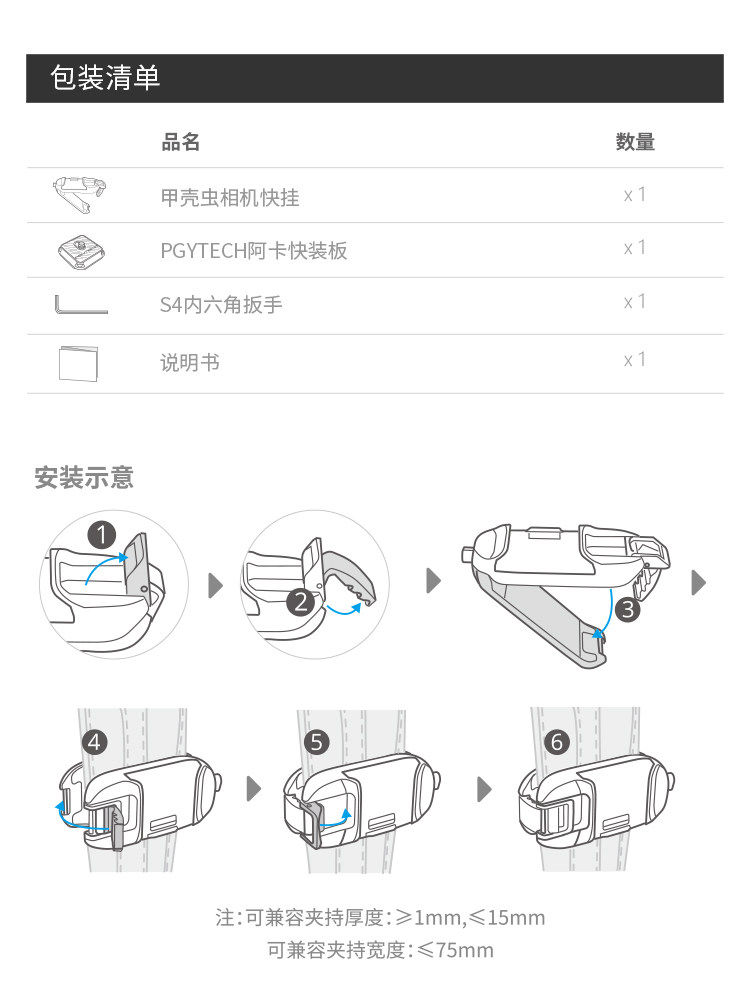 包装清单

|  | 品名 | 数量 |
|---|---|---|
|  | 甲壳虫相机快挂 | x 1 |
|  | PGYTECH阿卡快装板 | x 1 |
|  | S4内六角扳手 | x 1 |
|  | 说明书 | x 1 |

安装示意

1

2

3

4

5

6

注:可兼容夹持厚度:≥1mm,≤15mm
可兼容夹持宽度:≤75mm