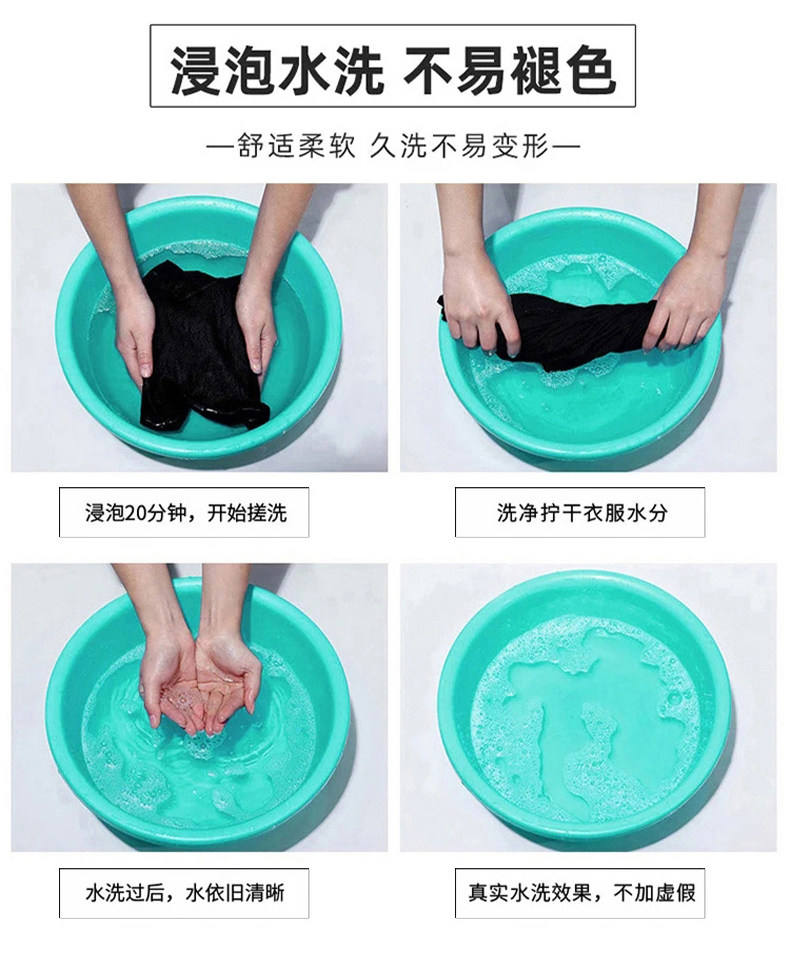 浸泡水洗 不易褪色

—舒适柔软 久洗不易变形—

浸泡20分钟，开始搓洗

洗净拧干衣服水分

水洗过后，水依旧清晰

真实水洗效果，不加虚假