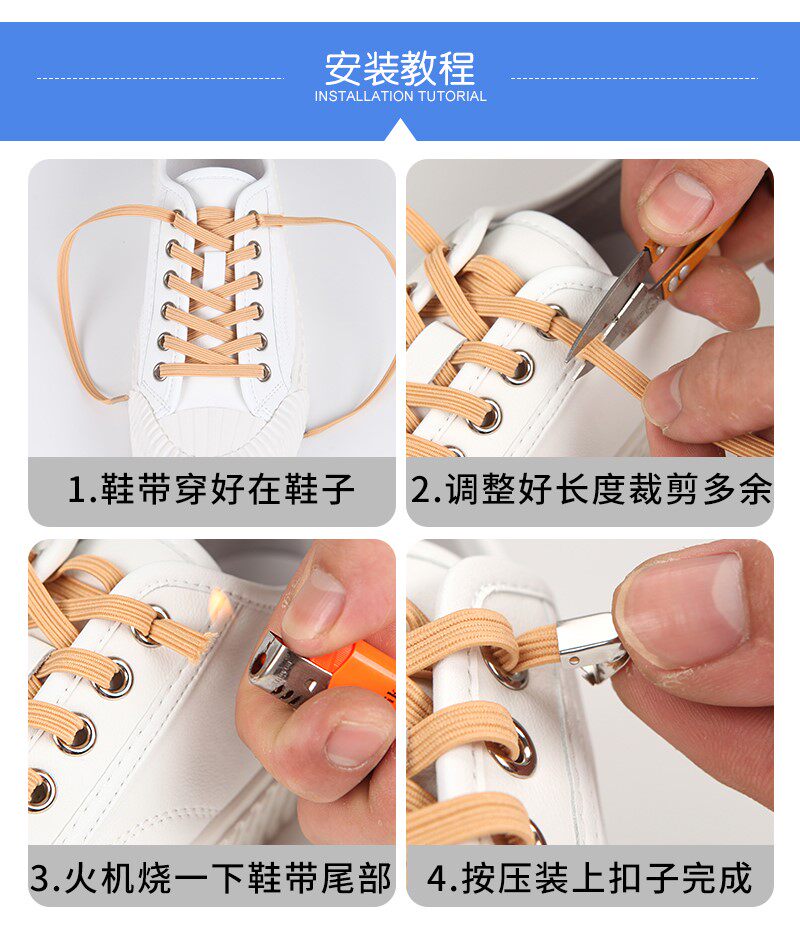 安装教程
INSTALLATION TUTORIAL

1.鞋带穿好在鞋子

2.调整好长度裁剪多余

3.火机烧一下鞋带尾部

4.按压装上扣子完成