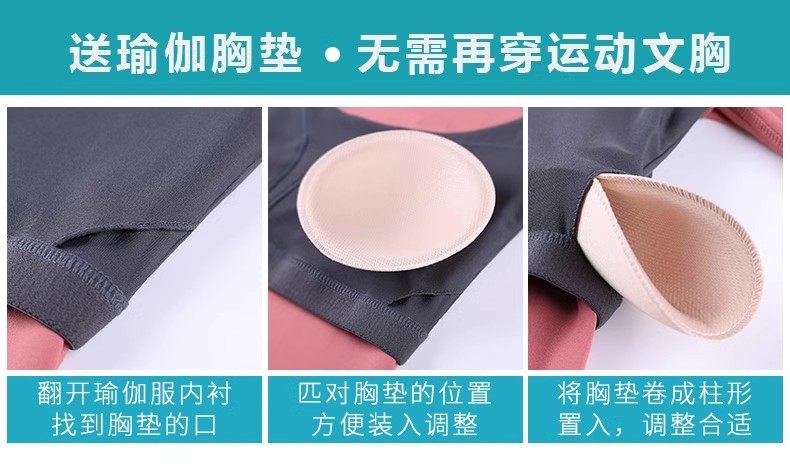 送瑜伽胸垫 • 无需再穿运动文胸

翻开瑜伽服内衬
找到胸垫的口

匹对胸垫的位置
方便装入调整

将胸垫卷成柱形
置入，调整合适