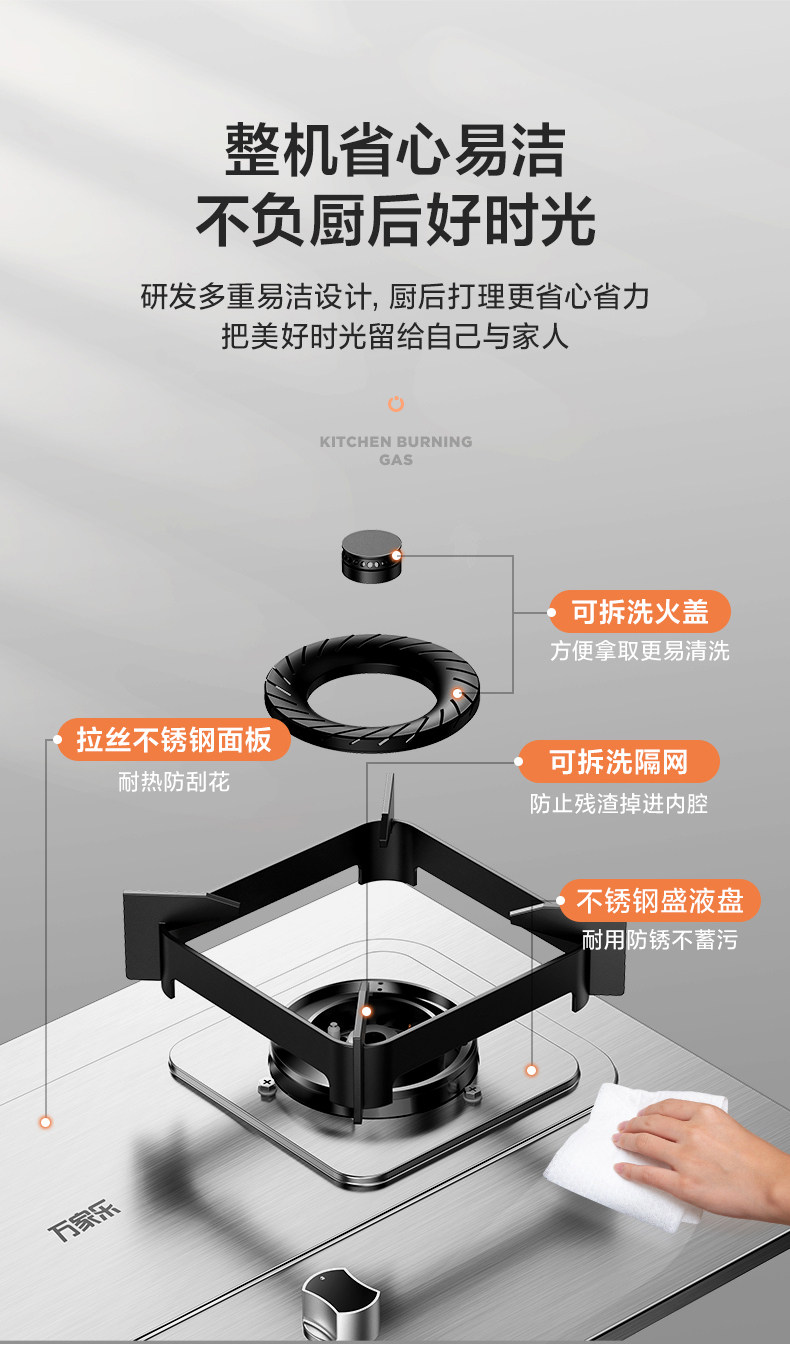 整机省心易洁
不负厨后好时光

研发多重易洁设计, 厨后打理更省心省力
把美好时光留给自己与家人

KITCHEN BURNING GAS

可拆洗火盖
方便拿取更易清洗

拉丝不锈钢面板
耐热防刮花

可拆洗隔网
防止残渣掉进内腔

不锈钢盛液盘
耐用防锈不蓄污

万家乐