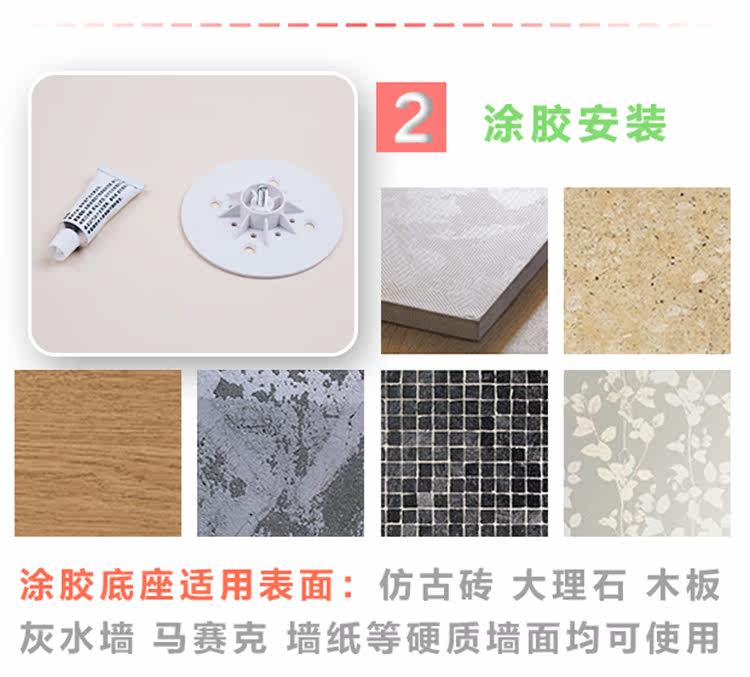 2 涂胶安装

涂胶底座适用表面：仿古砖 大理石 木板 灰水墙 马赛克 墙纸等硬质墙面均可使用