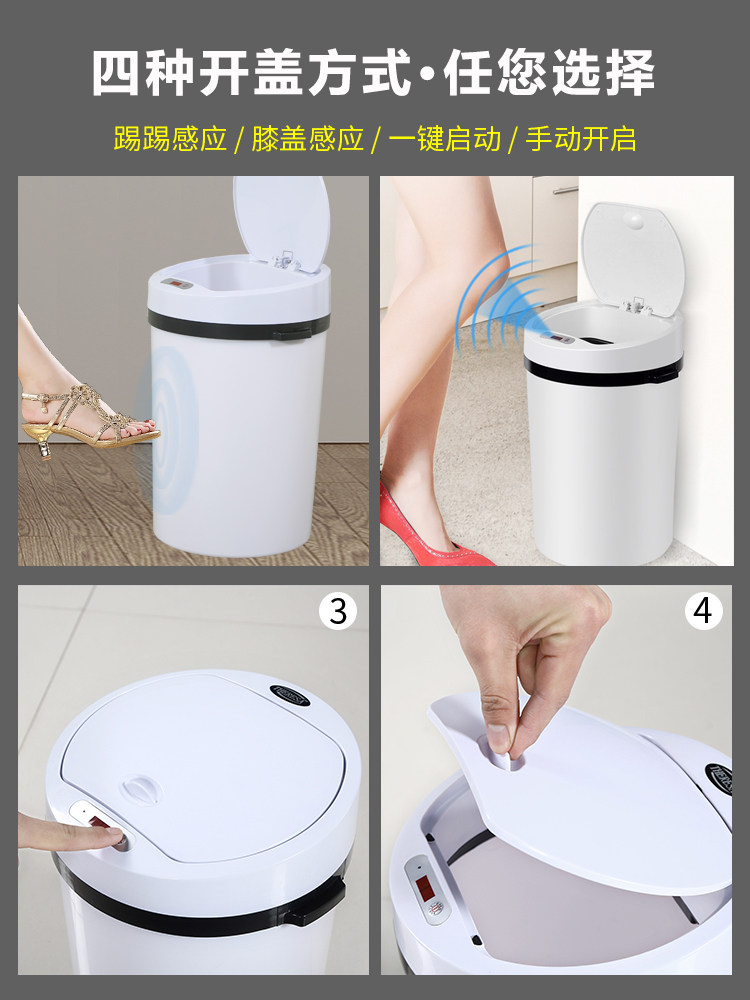 四种开盖方式·任您选择

踢踢感应 / 膝盖感应 / 一键启动 / 手动开启

3

4