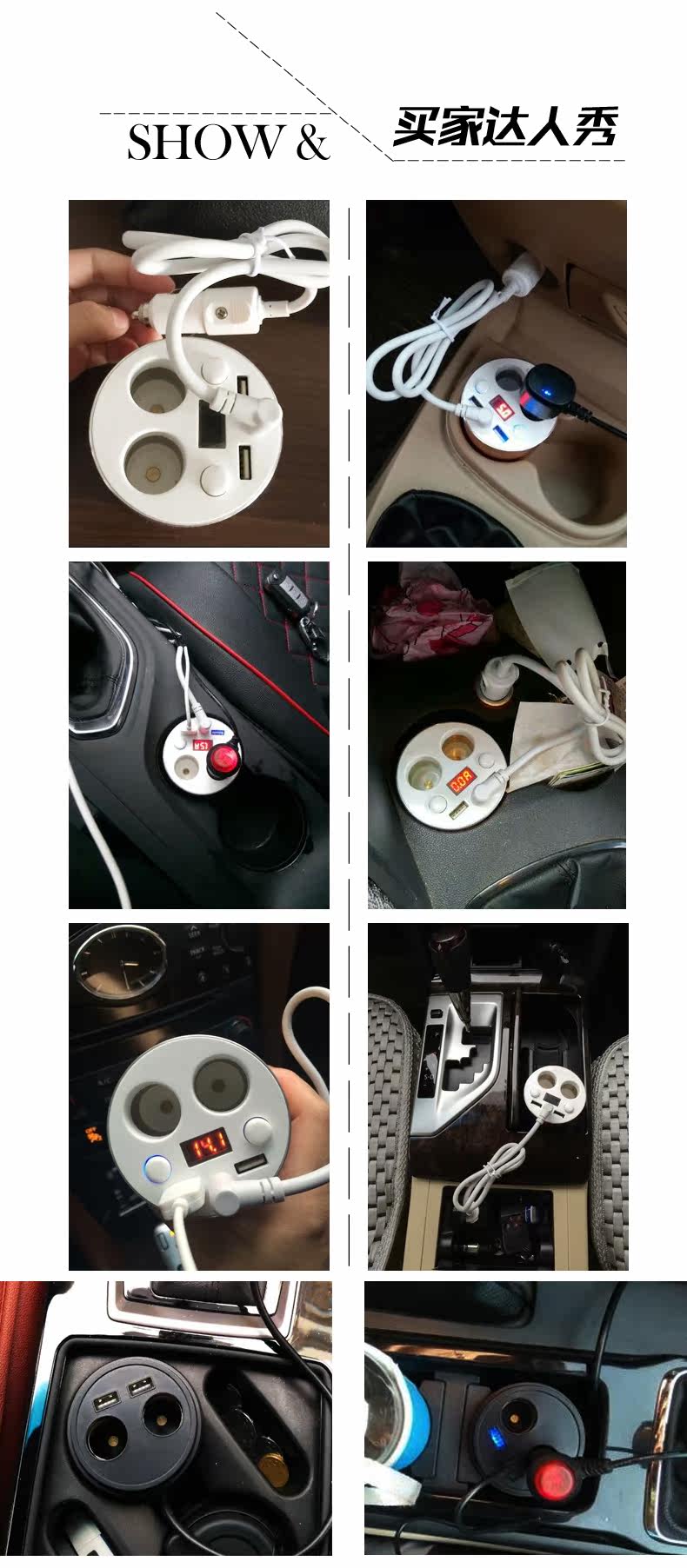 SHOW & 买家达人秀

14.1