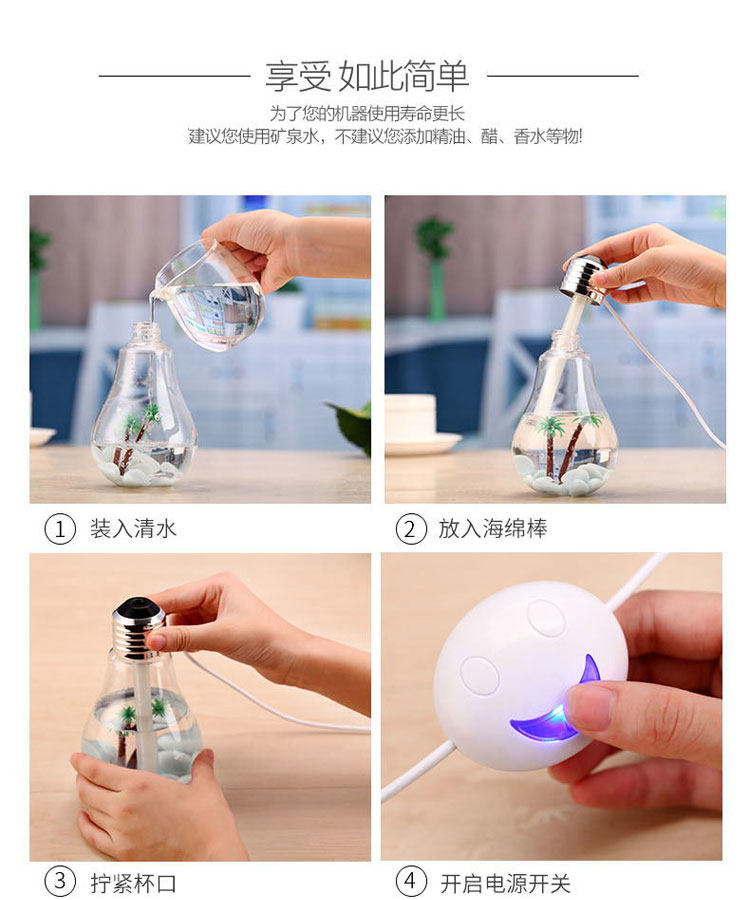 享受 如此简单

为了您的机器使用寿命更长
建议您使用矿泉水，不建议您添加精油、醋、香水等物!

① 装入清水

② 放入海绵棒

③ 拧紧杯口

④ 开启电源开关