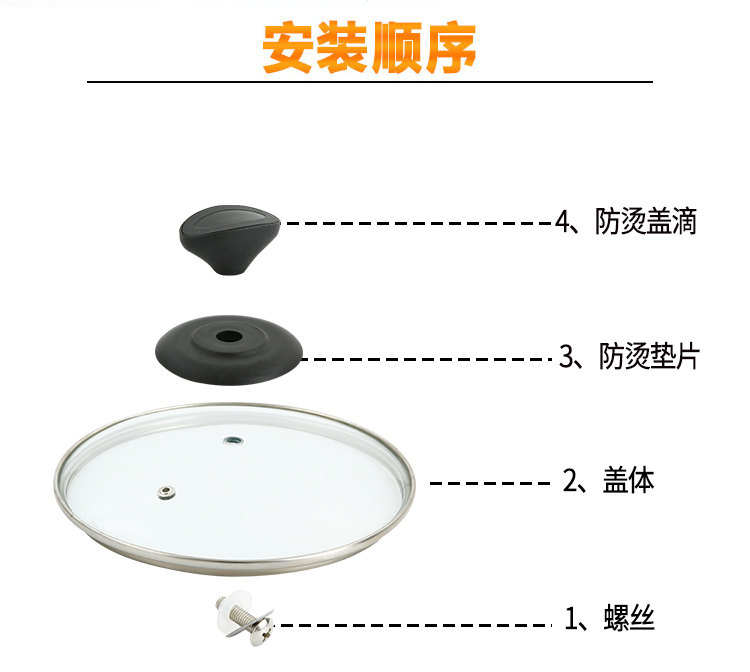 安装顺序

4、防烫盖滴

3、防烫垫片

2、盖体

1、螺丝