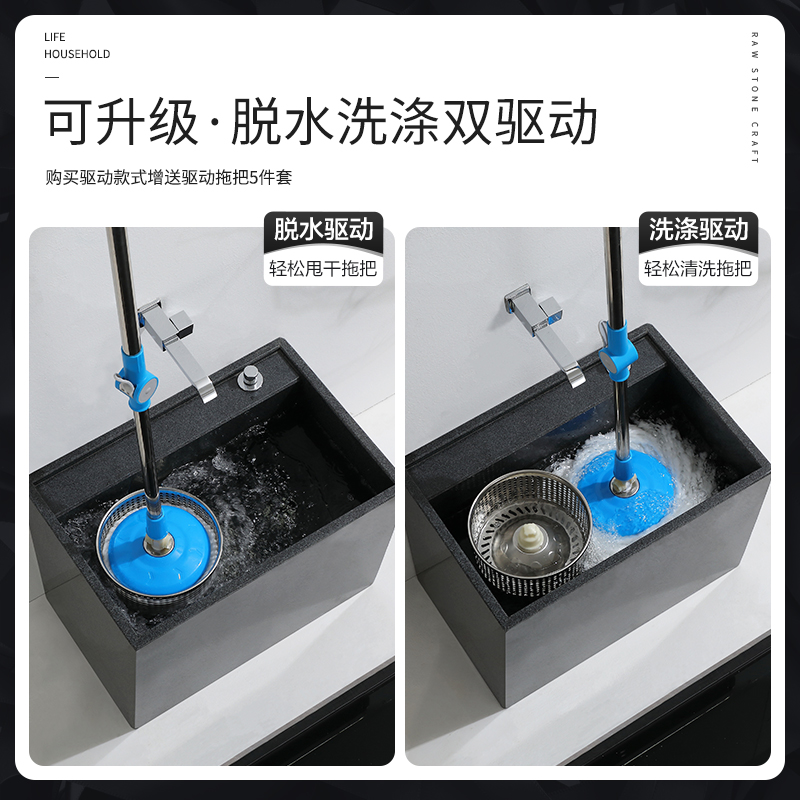 LIFE
HOUSEHOLD

RAW STONE CRAFT

可升级·脱水洗涤双驱动

购买驱动款式增送驱动拖把5件套

脱水驱动
轻松甩干拖把

洗涤驱动
轻松清洗拖把