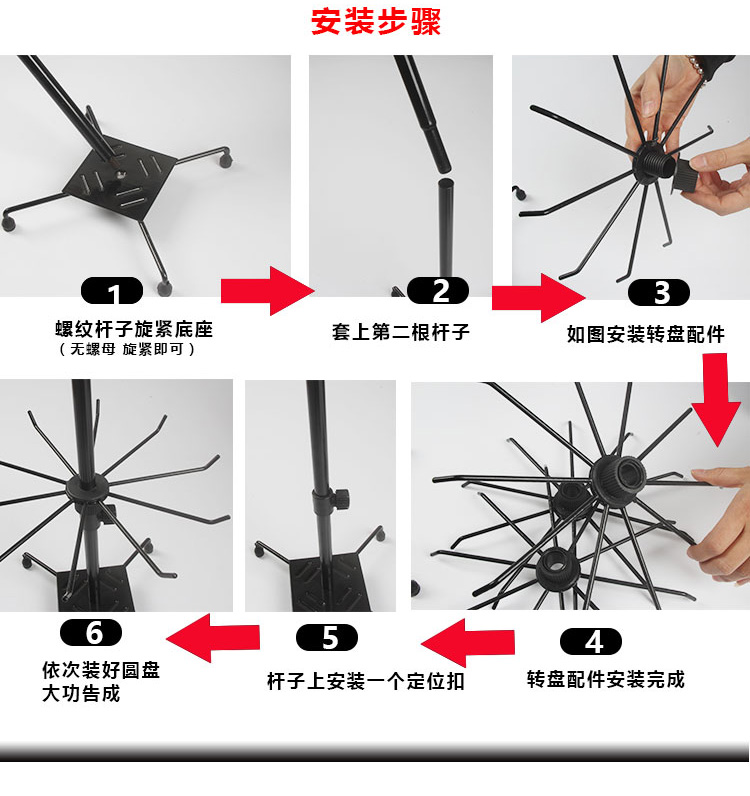 安装步骤

1
螺纹杆子旋紧底座
（无螺母 旋紧即可）

2
套上第二根杆子

3
如图安装转盘配件

4
转盘配件安装完成

5
杆子上安装一个定位扣

6
依次装好圆盘
大功告成