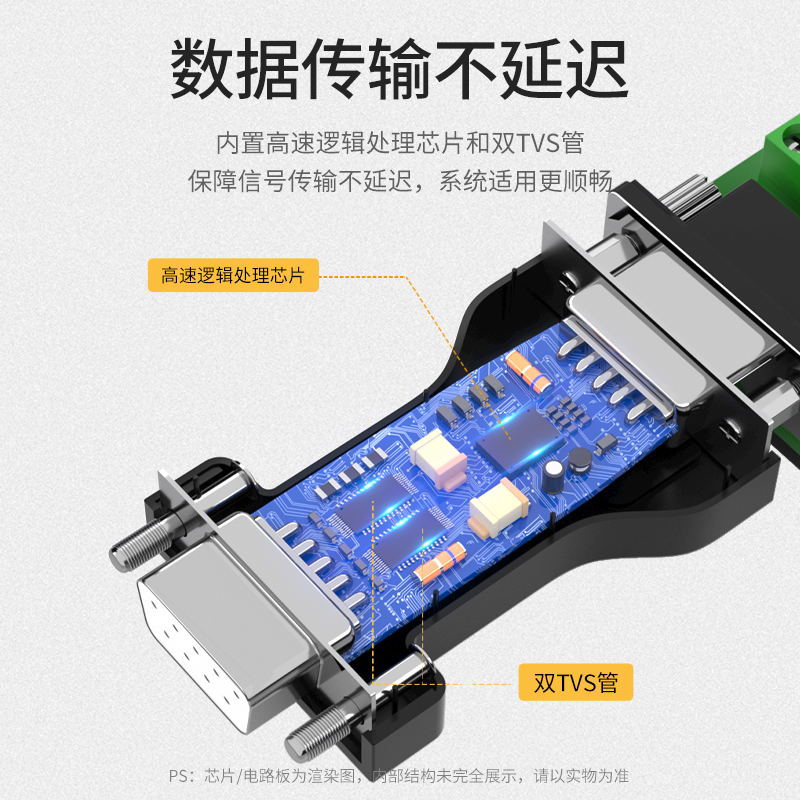 数据传输不延迟

内置高速逻辑处理芯片和双TVS管
保障信号传输不延迟，系统适用更顺畅

高速逻辑处理芯片

双TVS管

PS：芯片/电路板为渲染图，内部结构未完全展示，请以实物为准