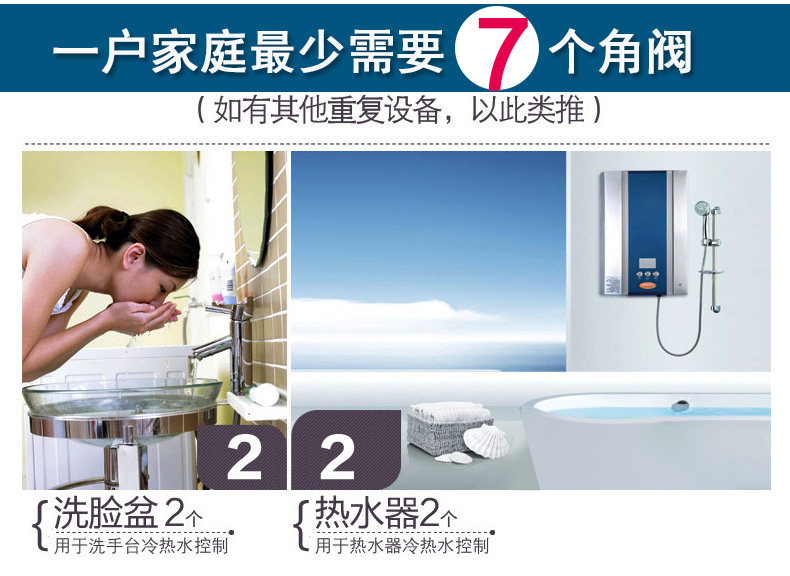 一户家庭最少需要 7 个角阀

（如有其他重复设备，以此类推）

2

2

洗脸盆 2个
用于洗手台冷热水控制

热水器2个
用于热水器冷热水控制