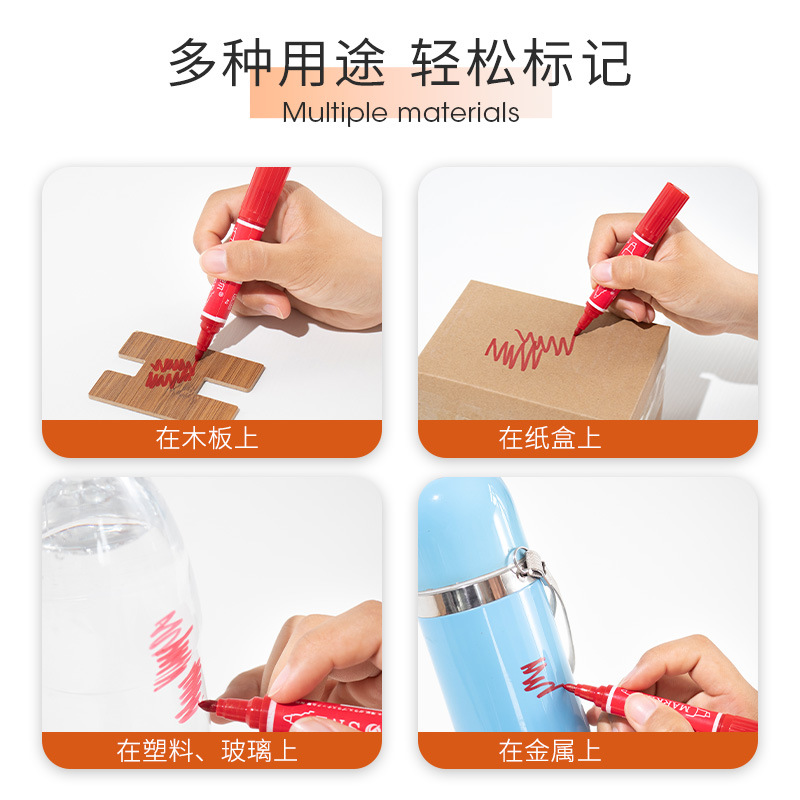 多种用途 轻松标记

Multiple materials

在木板上

在纸盒上

在塑料、玻璃上

在金属上