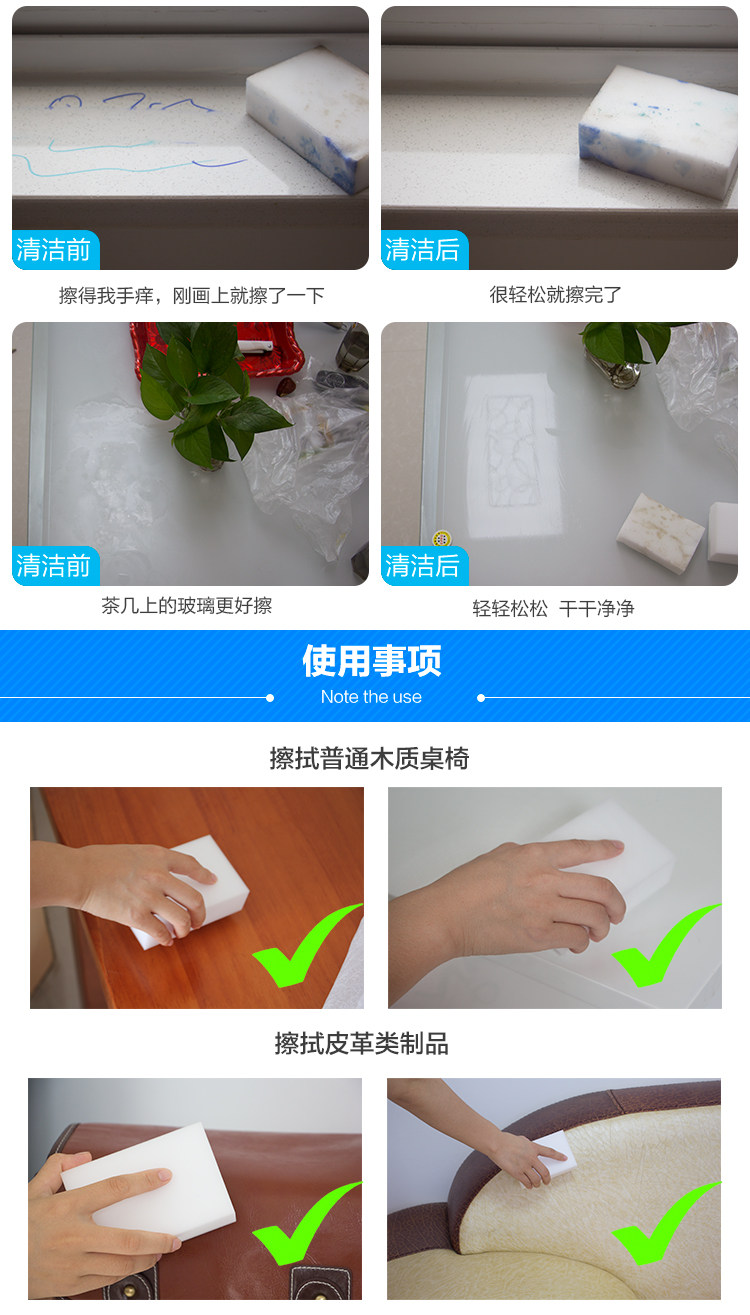 清洁前

擦得我手痒，刚画上就擦了一下

清洁后

很轻松就擦完了

清洁前

茶几上的玻璃更好擦

清洁后

轻轻松松 干干净净

使用事项
Note the use

擦拭普通木质桌椅

擦拭皮革类制品