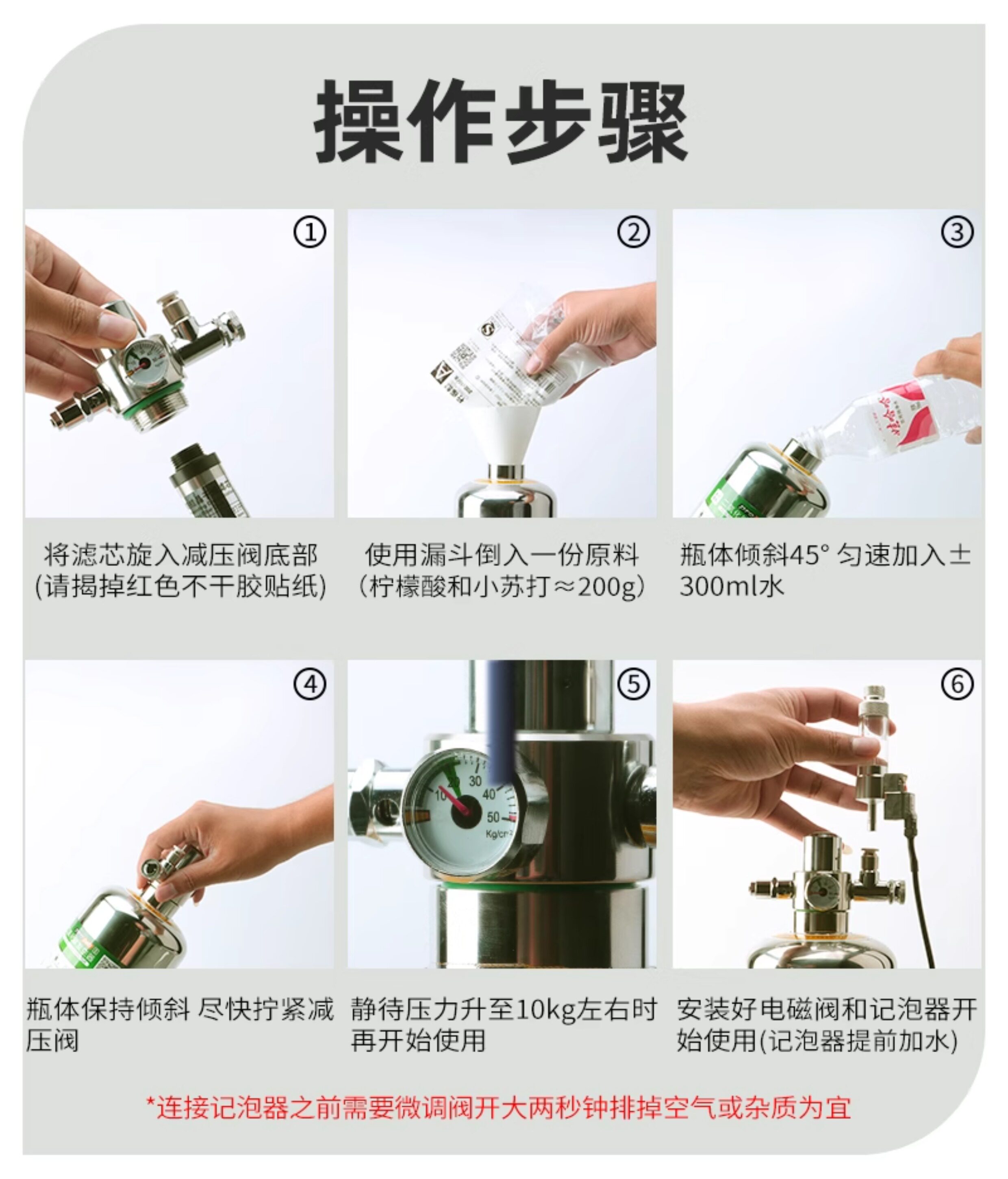 操作步骤

①

将滤芯旋入减压阀底部
(请揭掉红色不干胶贴纸)

②

使用漏斗倒入一份原料
(柠檬酸和小苏打≈200g)

③

瓶体倾斜45° 匀速加入±300ml水

④

瓶体保持倾斜 尽快拧紧减压阀

⑤

10
20
30
40
50
Kg/cm²

静待压力升至10kg左右时再开始使用

⑥

安装好电磁阀和记泡器开始使用(记泡器提前加水)

*连接记泡器之前需要微调阀开大两秒钟排掉空气或杂质为宜