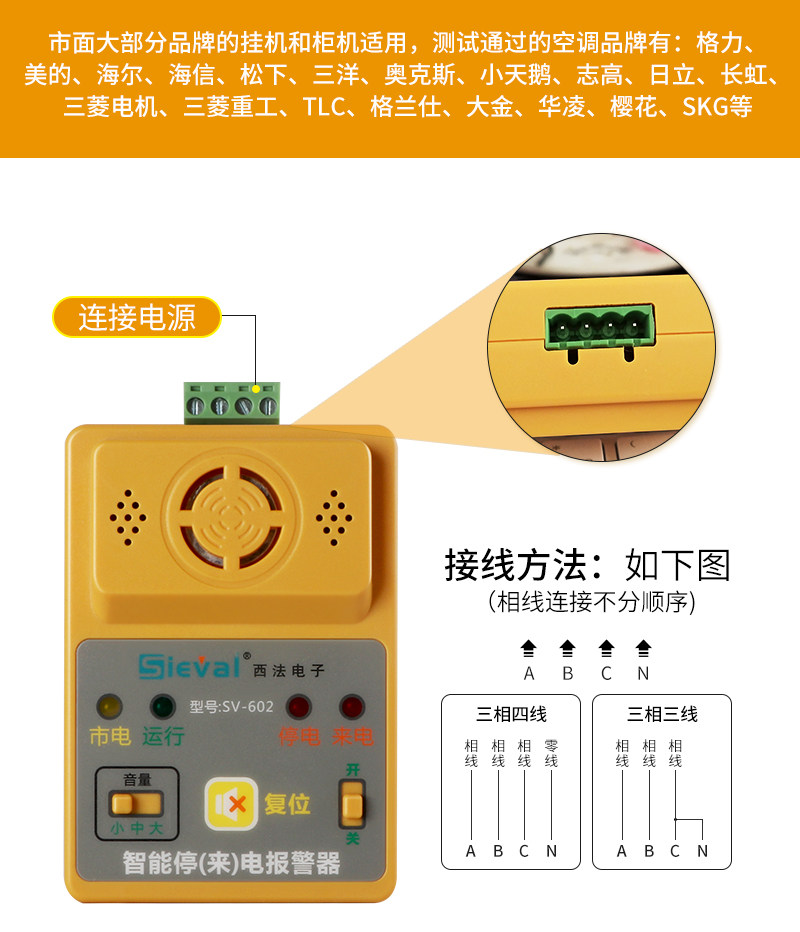 市面大部分品牌的挂机和柜机适用，测试通过的空调品牌有：格力、美的、海尔、海信、松下、三洋、奥克斯、小天鹅、志高、日立、长虹、三菱电机、三菱重工、TLC、格兰仕、大金、华凌、樱花、SKG等

连接电源

Sieval® 西法电子

型号:SV-602

市电 运行 停电 来电

音量
小 中 大

复位

开
关

智能停(来)电报警器

接线方法：如下图
(相线连接不分顺序)

A B C N

三相四线
相线 相线 相线 零线
A B C N

三相三线
相线 相线 相线
A B C N