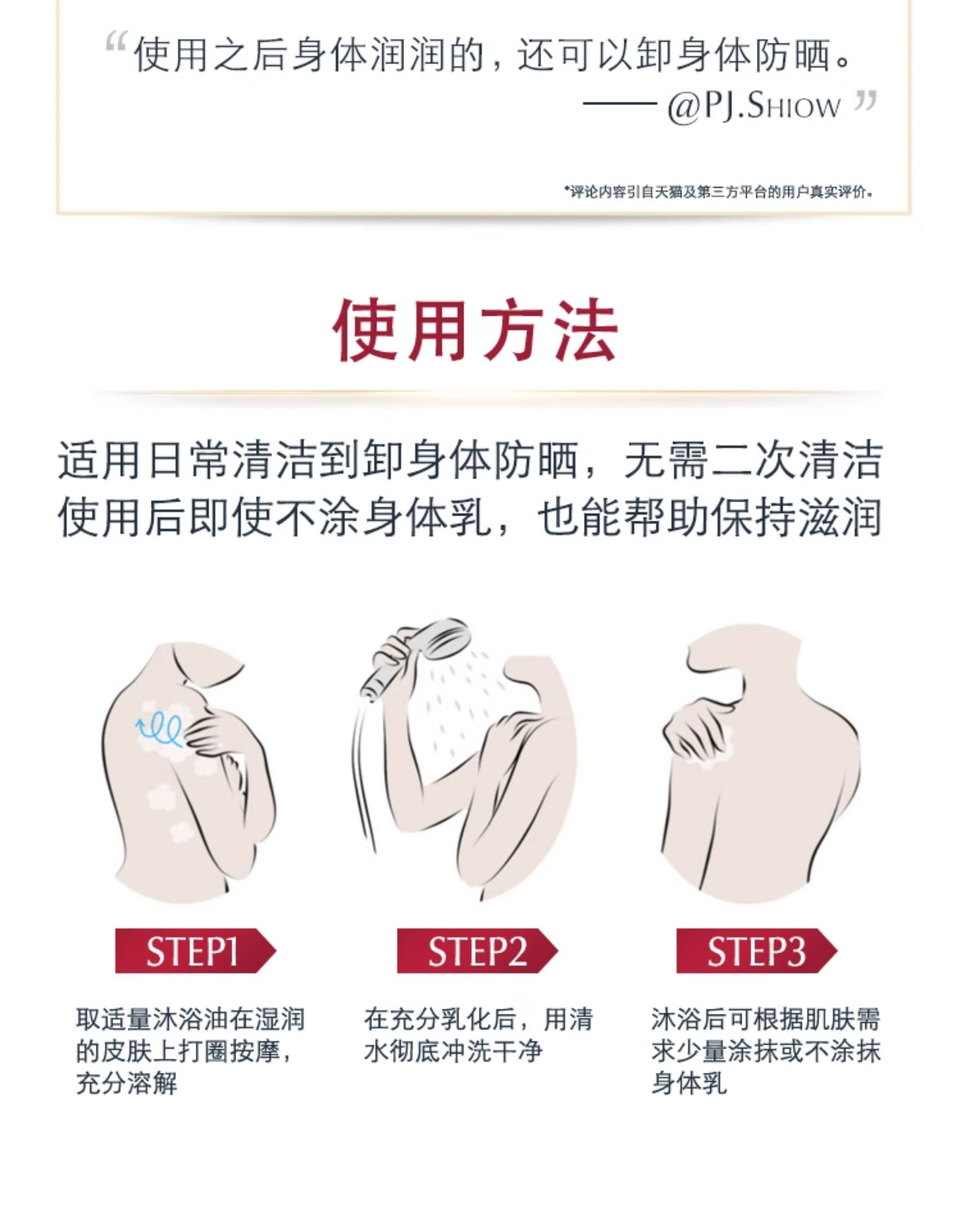 “使用之后身体润润的，还可以卸身体防晒。
—— @PJ.SHIOW ”

*评论内容引自天猫及第三方平台的用户真实评价。

使用方法

适用日常清洁到卸身体防晒，无需二次清洁
使用后即使不涂身体乳，也能帮助保持滋润

STEP1

取适量沐浴油在湿润的皮肤上打圈按摩，充分溶解

STEP2

在充分乳化后，用清水彻底冲洗干净

STEP3

沐浴后可根据肌肤需求少量涂抹或不涂抹身体乳