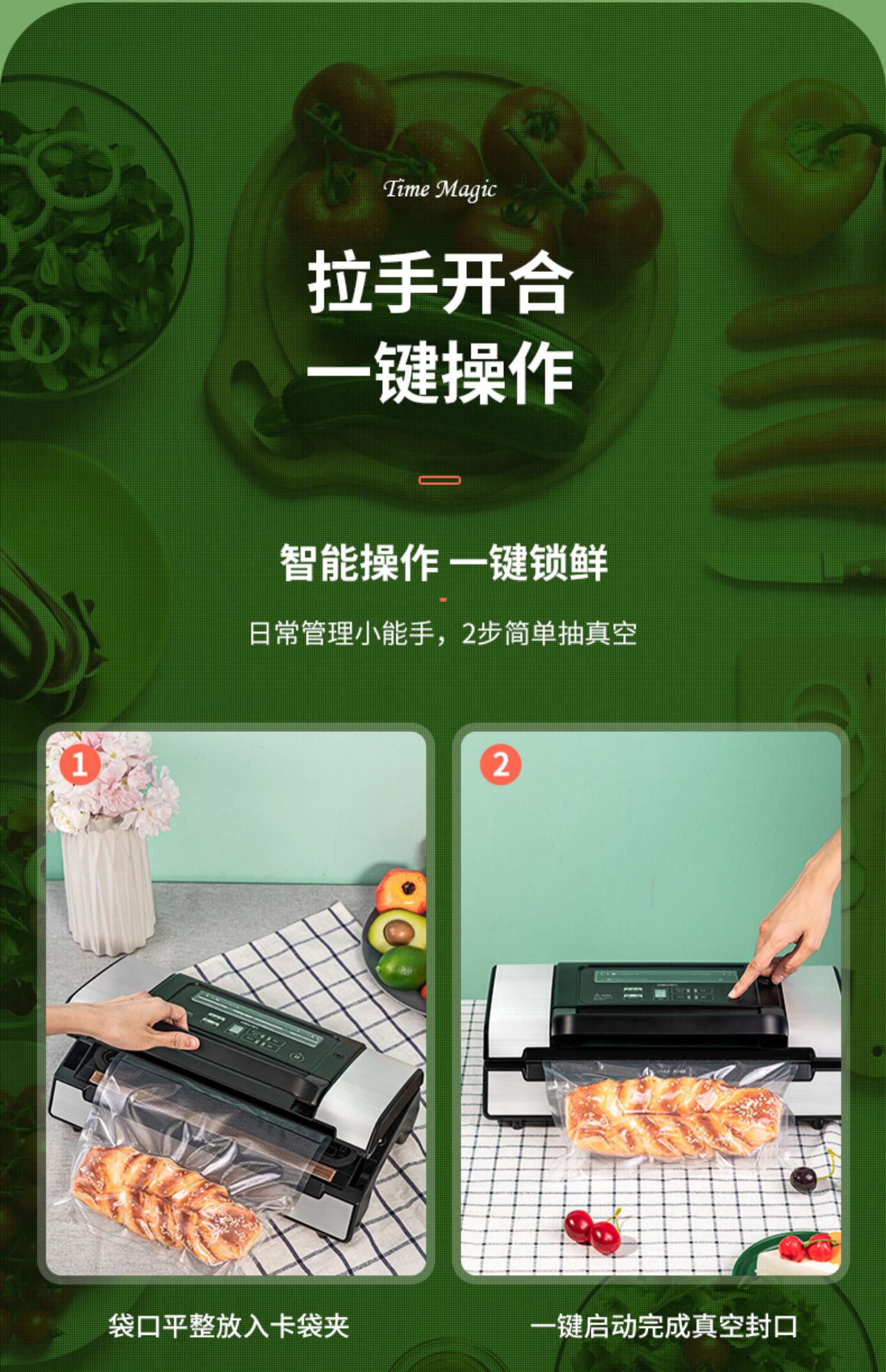 Time Magic

拉手开合
一键操作

智能操作 一键锁鲜

日常管理小能手，2步简单抽真空

1

2

袋口平整放入卡袋夹

一键启动完成真空封口