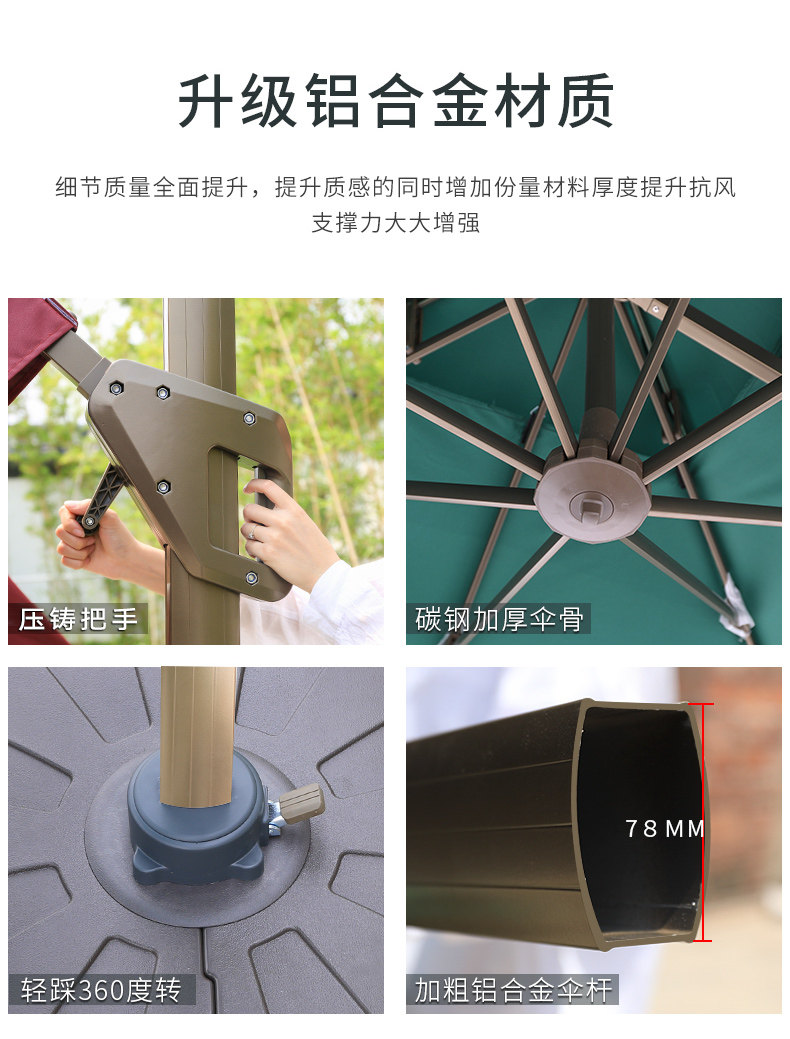 升级铝合金材质

细节质量全面提升，提升质感的同时增加份量材料厚度提升抗风支撑力大大增强

压铸把手

碳钢加厚伞骨

轻踩360度转

78MM

加粗铝合金伞杆