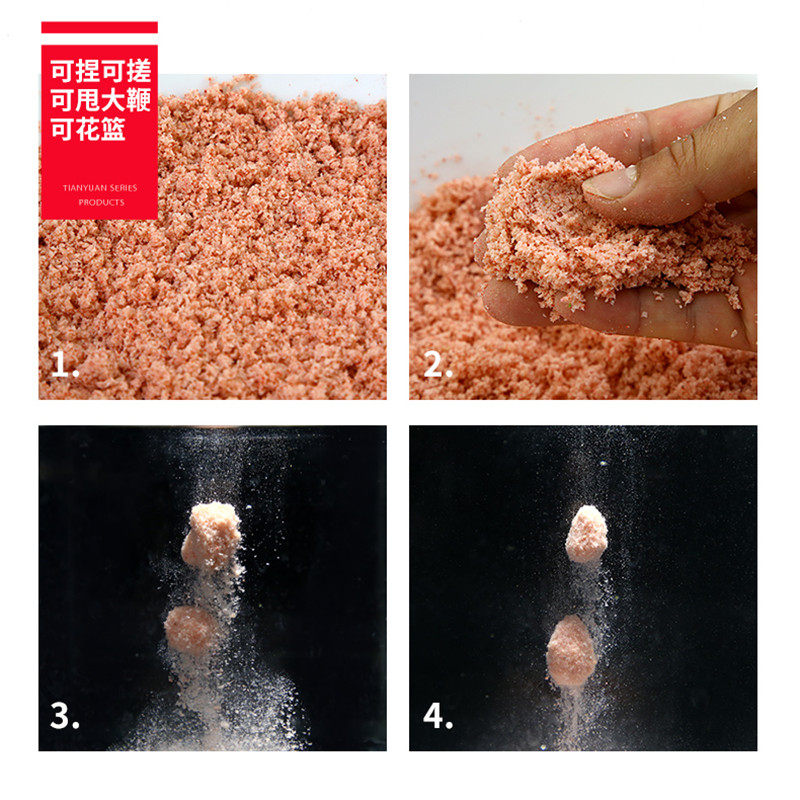 可捏可搓
可甩大鞭
可花篮

TIANYUAN SERIES
PRODUCTS

1.

2.

3.

4.