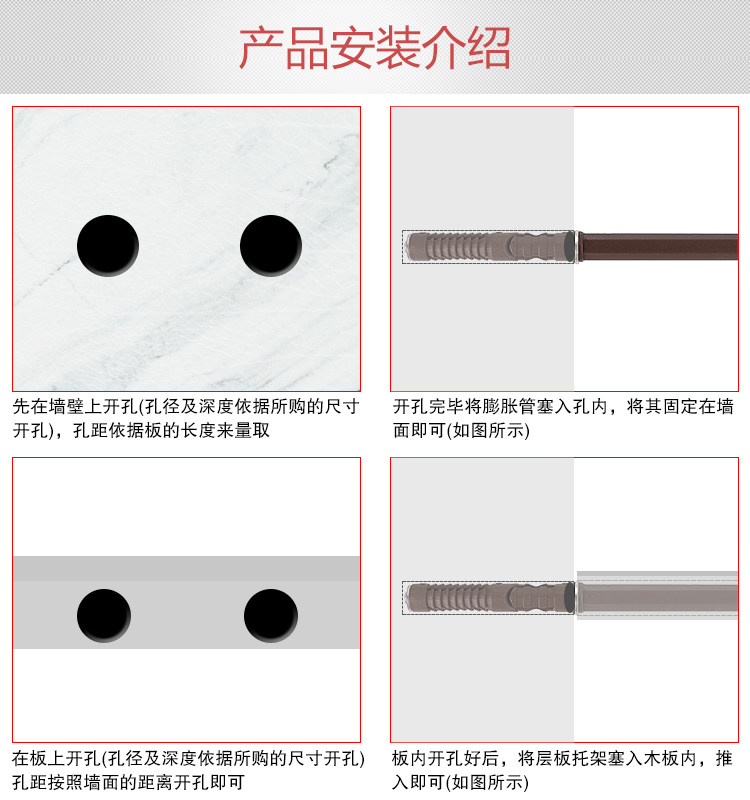 产品安装介绍

先在墙壁上开孔(孔径及深度依据所购的尺寸开孔)，孔距依据板的长度来量取

开孔完毕将膨胀管塞入孔内，将其固定在墙面即可(如图所示)

在板上开孔(孔径及深度依据所购的尺寸开孔)孔距按照墙面的距离开孔即可

板内开孔好后，将层板托架塞入木板内，推入即可(如图所示)