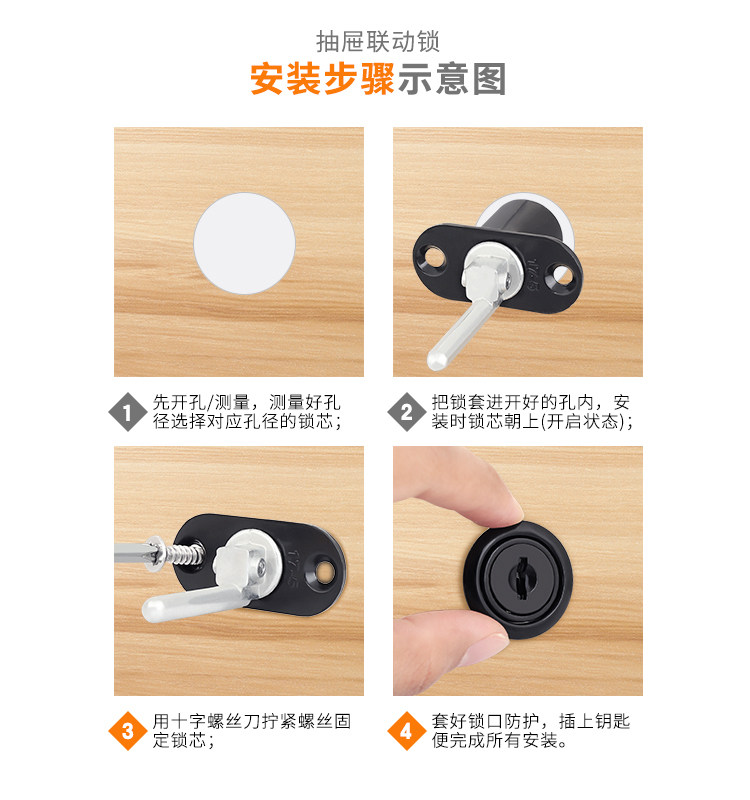 抽屉联动锁

安装步骤示意图

17.5

1 先开孔/测量，测量好孔径选择对应孔径的锁芯；

2 把锁套进开好的孔内，安装时锁芯朝上(开启状态)；

17.5

3 用十字螺丝刀拧紧螺丝固定锁芯；

4 套好锁口防护，插上钥匙便完成所有安装。