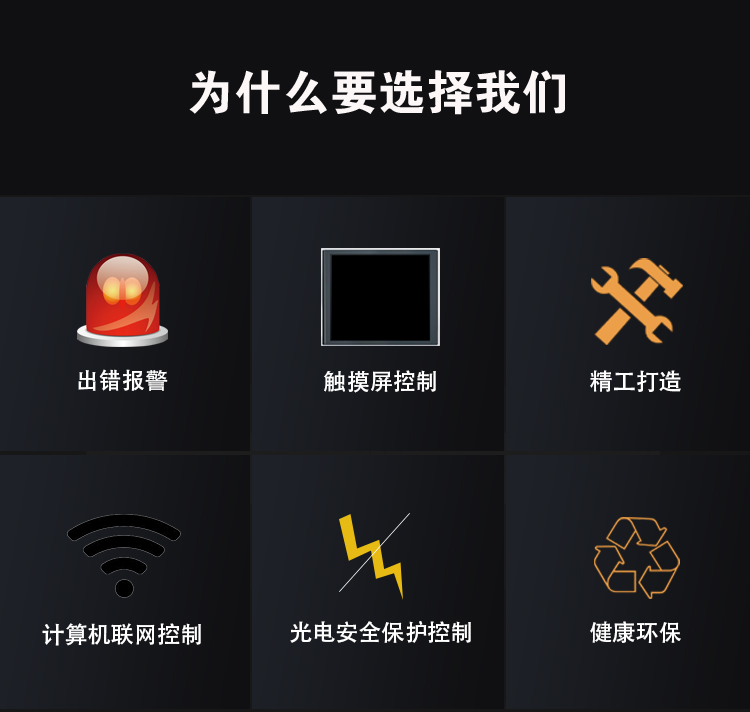 为什么要选择我们

出错报警

触摸屏控制

精工打造

计算机联网控制

光电安全保护控制

健康环保