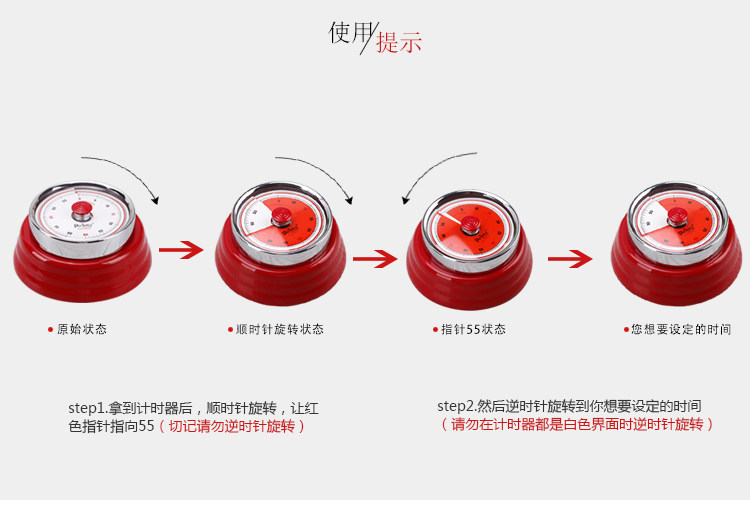 使用/提示

• 原始状态

• 顺时针旋转状态

• 指针55状态

• 您想要设定的时间

step1.拿到计时器后，顺时针旋转，让红色指针指向55（切记请勿逆时针旋转）

step2.然后逆时针旋转到你想要设定的时间（请勿在计时器都是白色界面时逆时针旋转）