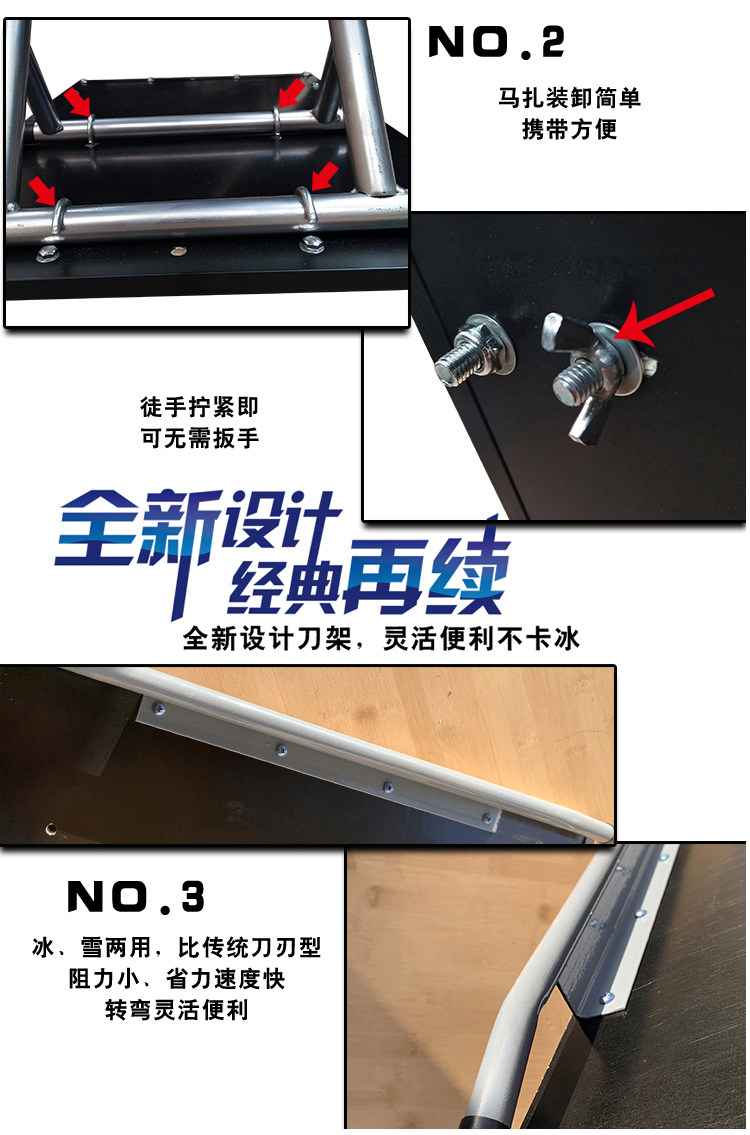 NO.2

马扎装卸简单
携带方便

徒手拧紧即
可无需扳手

全新设计
经典再续

全新设计刀架，灵活便利不卡冰

NO.3

冰、雪两用，比传统刀刃型
阻力小、省力速度快
转弯灵活便利