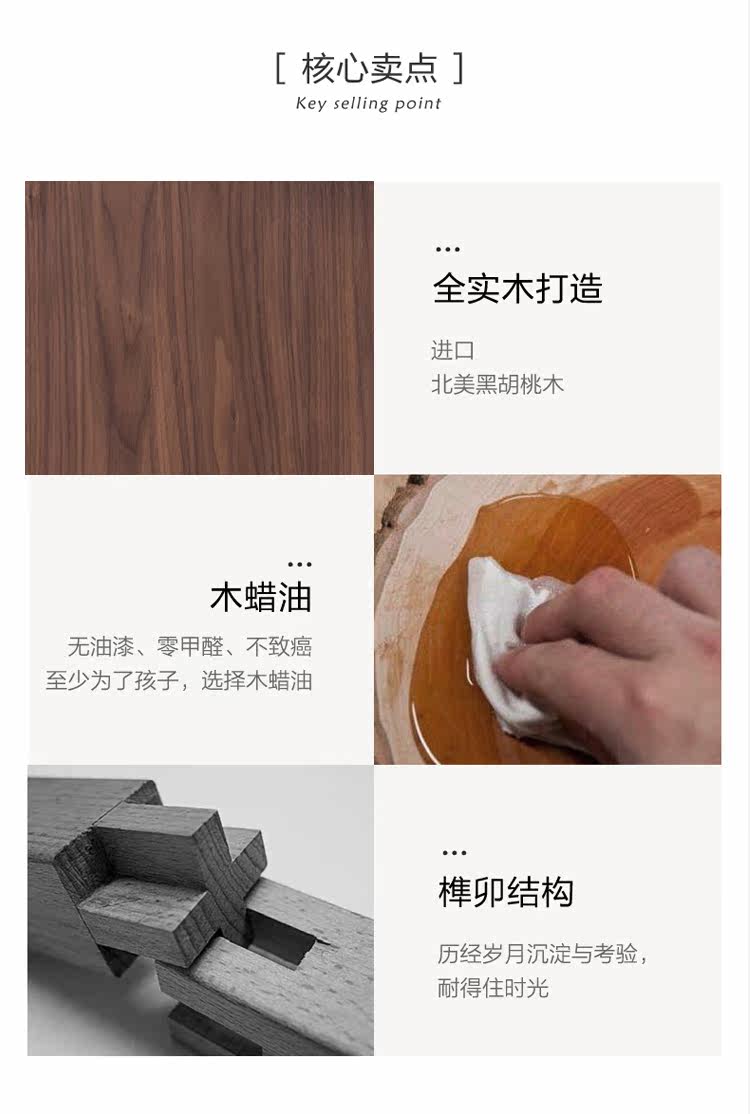 [ 核心卖点 ]
Key selling point

...
全实木打造
进口
北美黑胡桃木

...
木蜡油
无油漆、零甲醛、不致癌
至少为了孩子，选择木蜡油

...
榫卯结构
历经岁月沉淀与考验，
耐得住时光