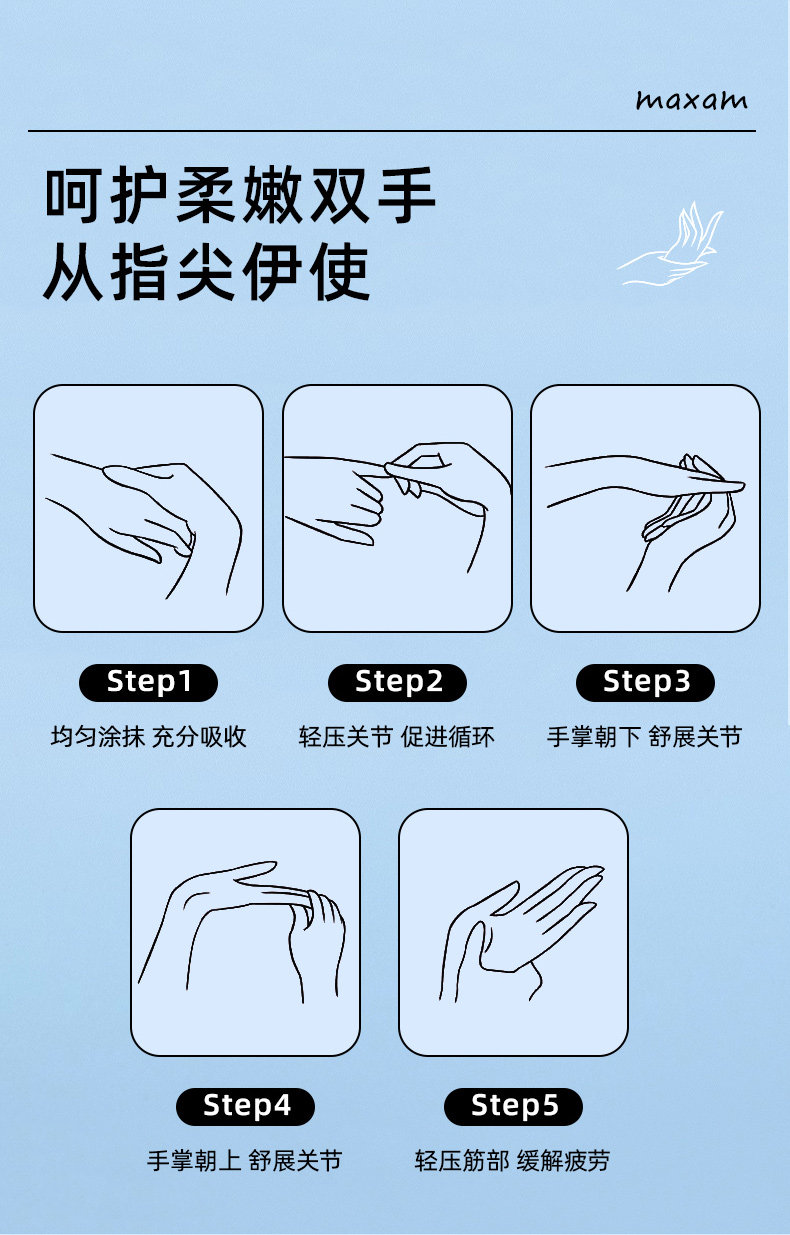 maxam

呵护柔嫩双手
从指尖伊使

Step1
均匀涂抹 充分吸收

Step2
轻压关节 促进循环

Step3
手掌朝下 舒展关节

Step4
手掌朝上 舒展关节

Step5
轻压筋部 缓解疲劳