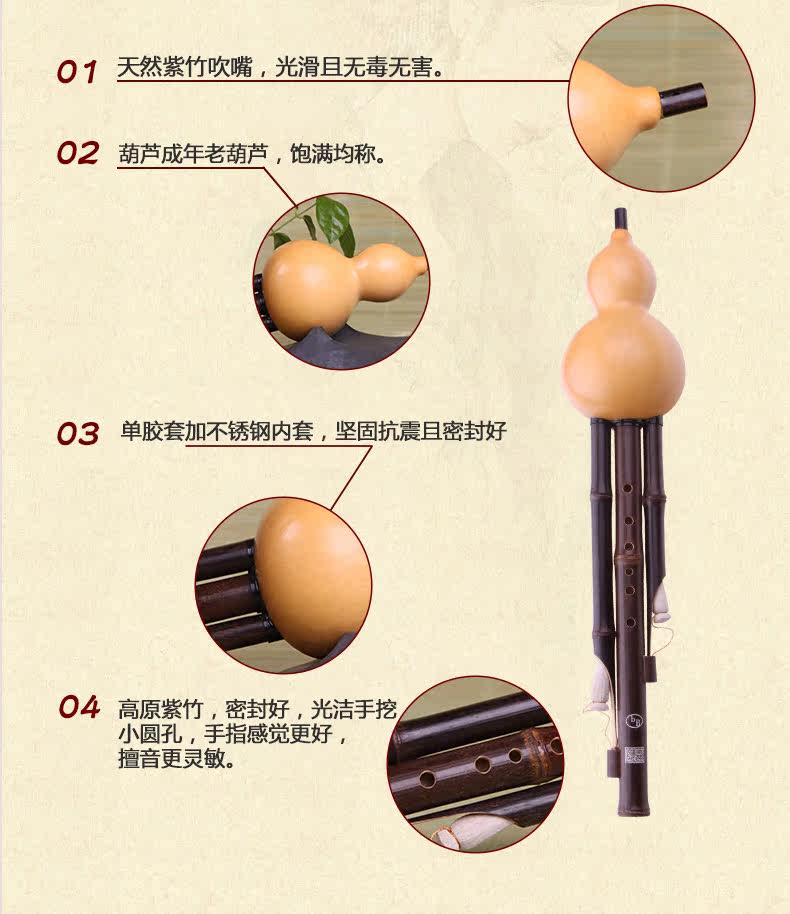 01 天然紫竹吹嘴，光滑且无毒无害。

02 葫芦成年老葫芦，饱满均称。

03 单胶套加不锈钢内套，坚固抗震且密封好

04 高原紫竹，密封好，光洁手挖小圆孔，手指感觉更好，擅音更灵敏。