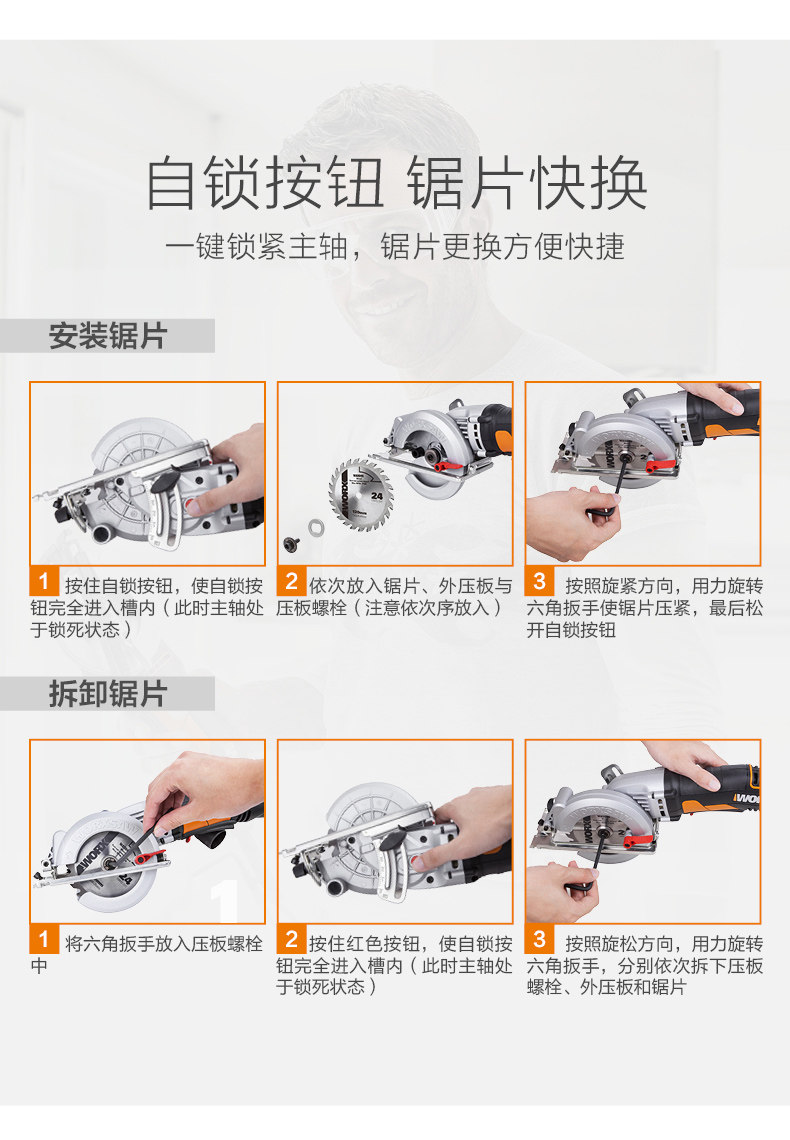 自锁按钮 锯片快换

一键锁紧主轴，锯片更换方便快捷

安装锯片

WORX 24

1 按住自锁按钮，使自锁按钮完全进入槽内（此时主轴处于锁死状态）

2 依次放入锯片、外压板与压板螺栓（注意依次序放入）

3 按照旋紧方向，用力旋转六角扳手使锯片压紧，最后松开自锁按钮

拆卸锯片

WORX

1 将六角扳手放入压板螺栓中

2 按住红色按钮，使自锁按钮完全进入槽内（此时主轴处于锁死状态）

3 按照旋松方向，用力旋转六角扳手，分别依次拆下压板螺栓、外压板和锯片