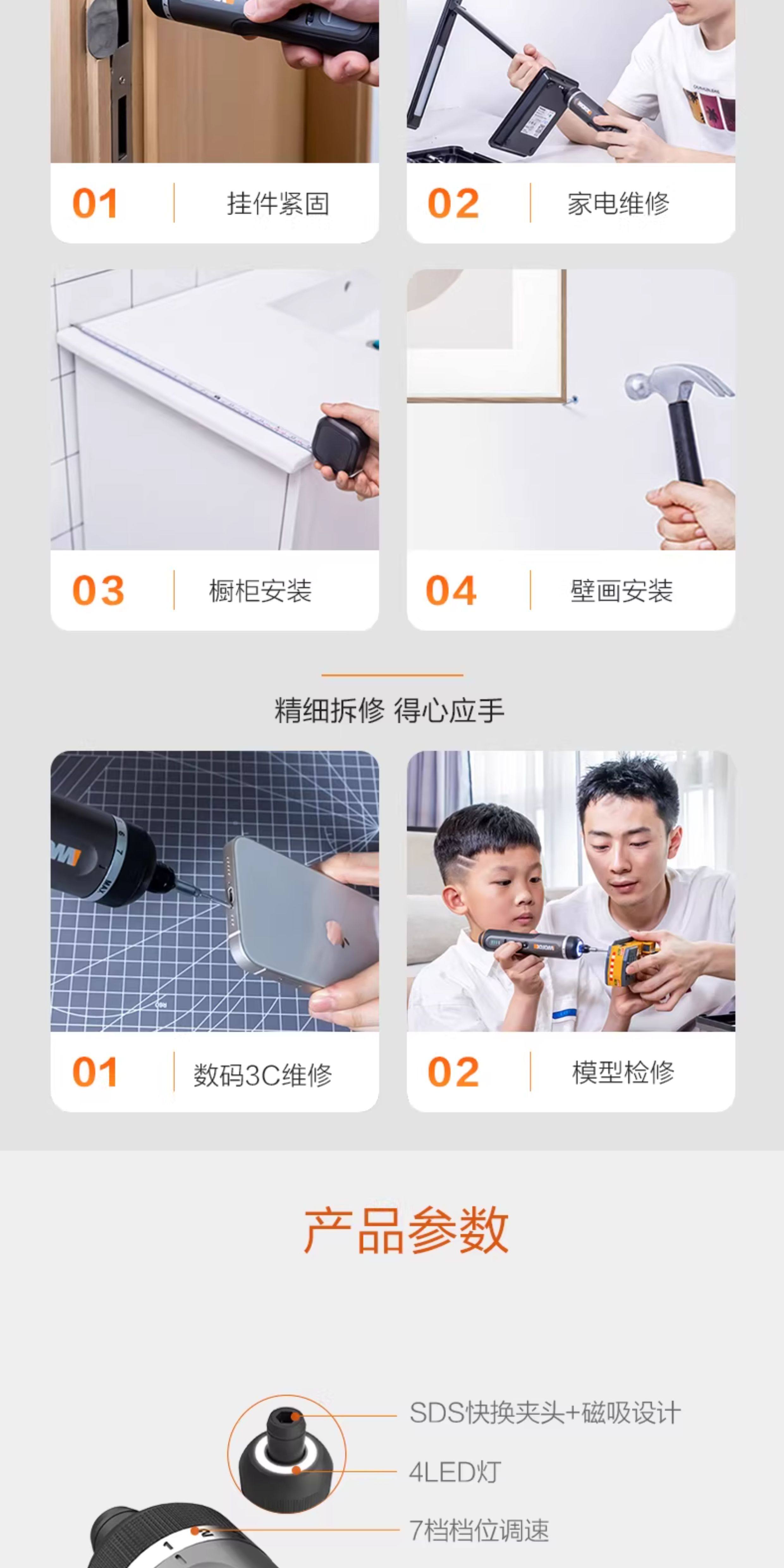 01 挂件紧固

02 家电维修

03 橱柜安装

04 壁画安装

精细拆修 得心应手

01 数码3C维修

02 模型检修

产品参数

SDS快换夹头+磁吸设计

4LED灯

7档档位调速