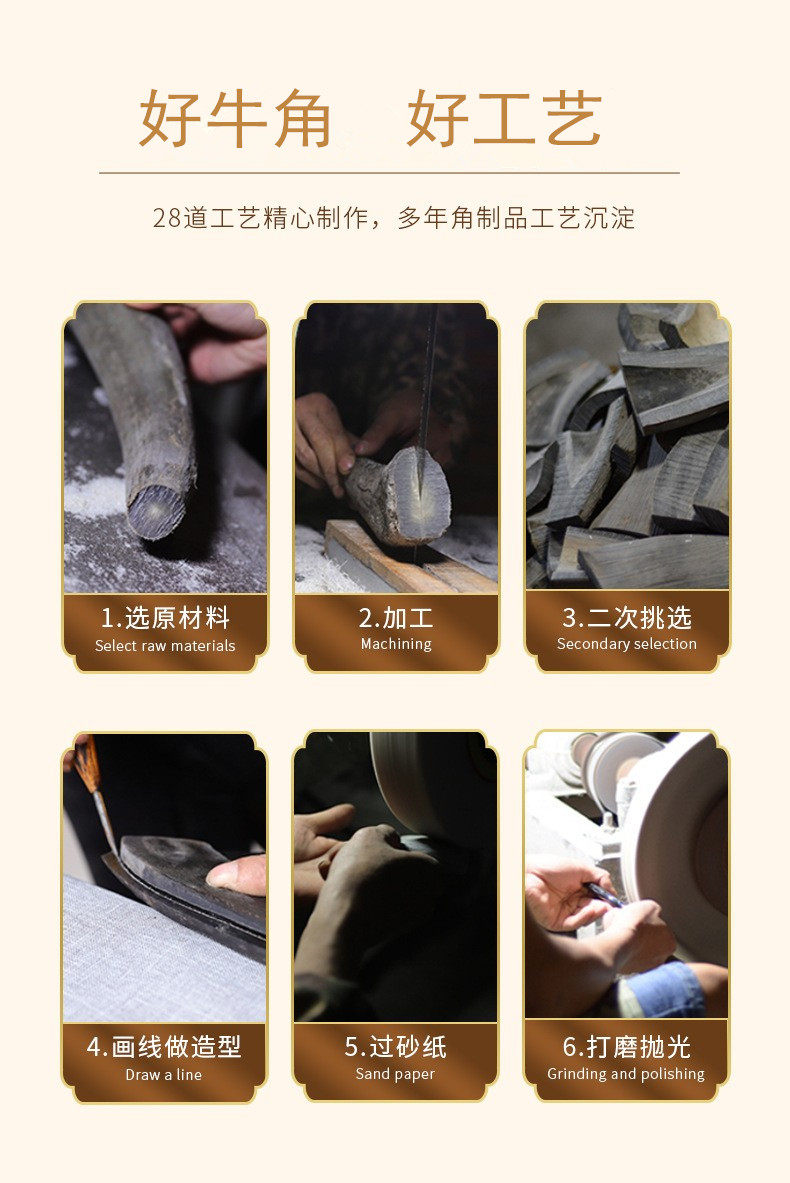 好牛角　好工艺

28道工艺精心制作，多年角制品工艺沉淀

1.选原材料
Select raw materials

2.加工
Machining

3.二次挑选
Secondary selection

4.画线做造型
Draw a line

5.过砂纸
Sand paper

6.打磨抛光
Grinding and polishing