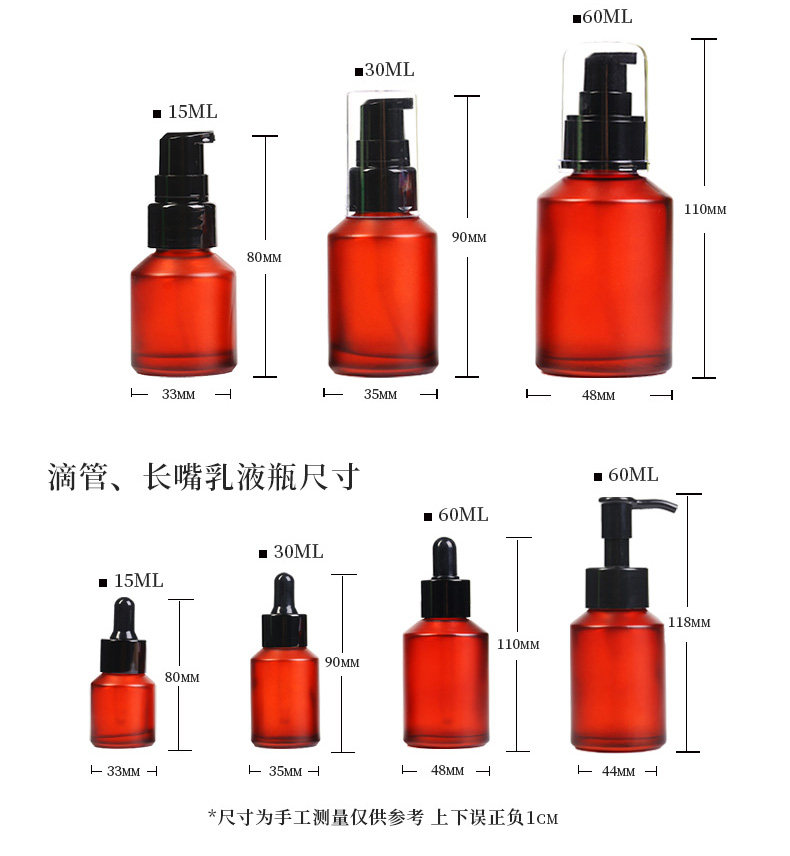 ■ 15ML
80MM
33MM

■30ML
90MM
35MM

■60ML
110MM
48MM

滴管、长嘴乳液瓶尺寸

■ 15ML
80MM
33MM

■ 30ML
90MM
35MM

■ 60ML
110MM
48MM

■ 60ML
118MM
44MM

*尺寸为手工测量仅供参考 上下误正负1CM