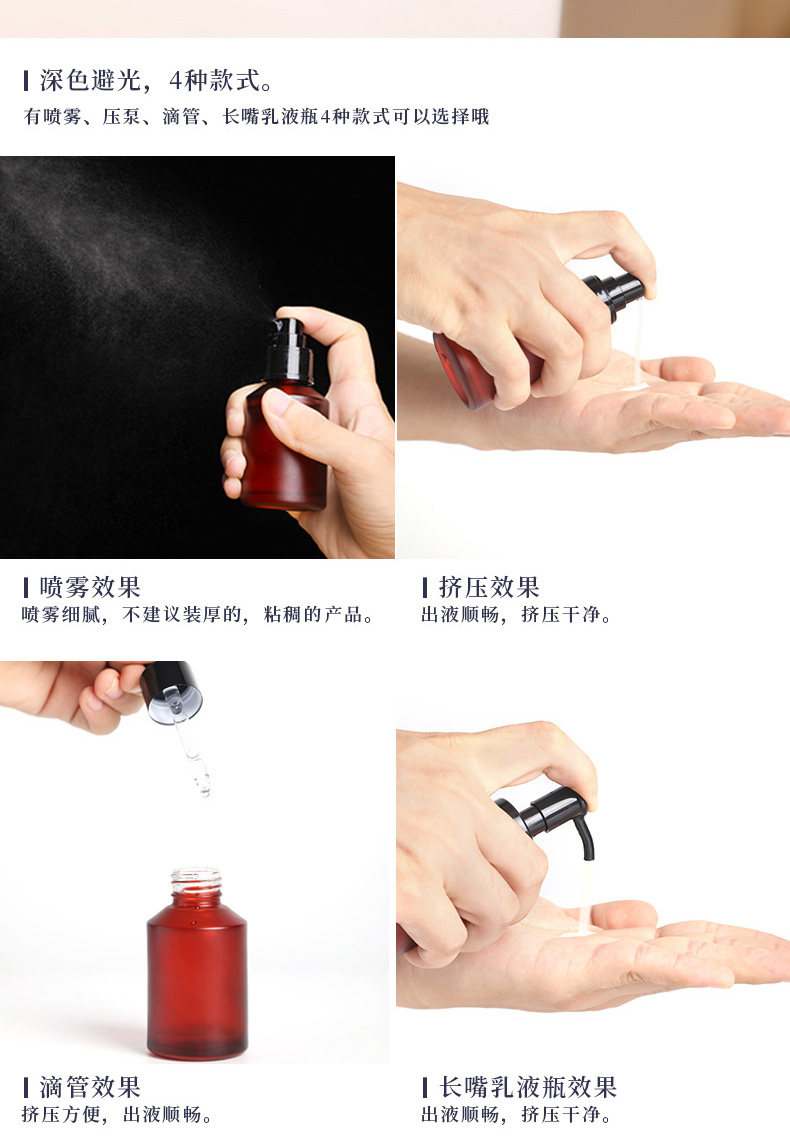 深色避光，4种款式。
有喷雾、压泵、滴管、长嘴乳液瓶4种款式可以选择哦

喷雾效果
喷雾细腻，不建议装厚的，粘稠的产品。

挤压效果
出液顺畅，挤压干净。

滴管效果
挤压方便，出液顺畅。

长嘴乳液瓶效果
出液顺畅，挤压干净。