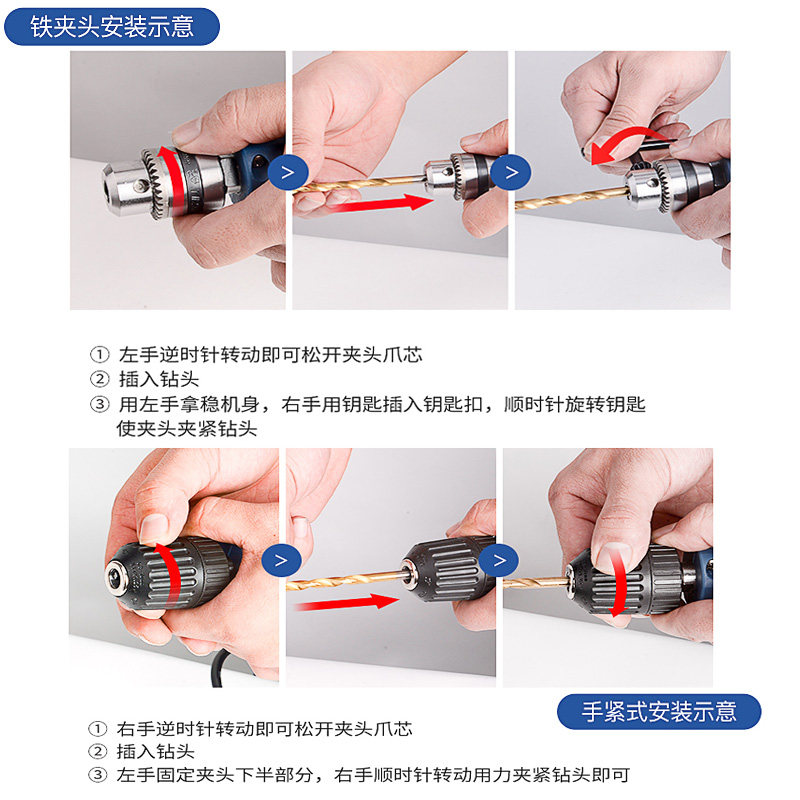 铁夹头安装示意

>

>

① 左手逆时针转动即可松开夹头爪芯
② 插入钻头
③ 用左手拿稳机身，右手用钥匙插入钥匙扣，顺时针旋转钥匙使夹头夹紧钻头

>

>

手紧式安装示意

① 右手逆时针转动即可松开夹头爪芯
② 插入钻头
③ 左手固定夹头下半部分，右手顺时针转动用力夹紧钻头即可