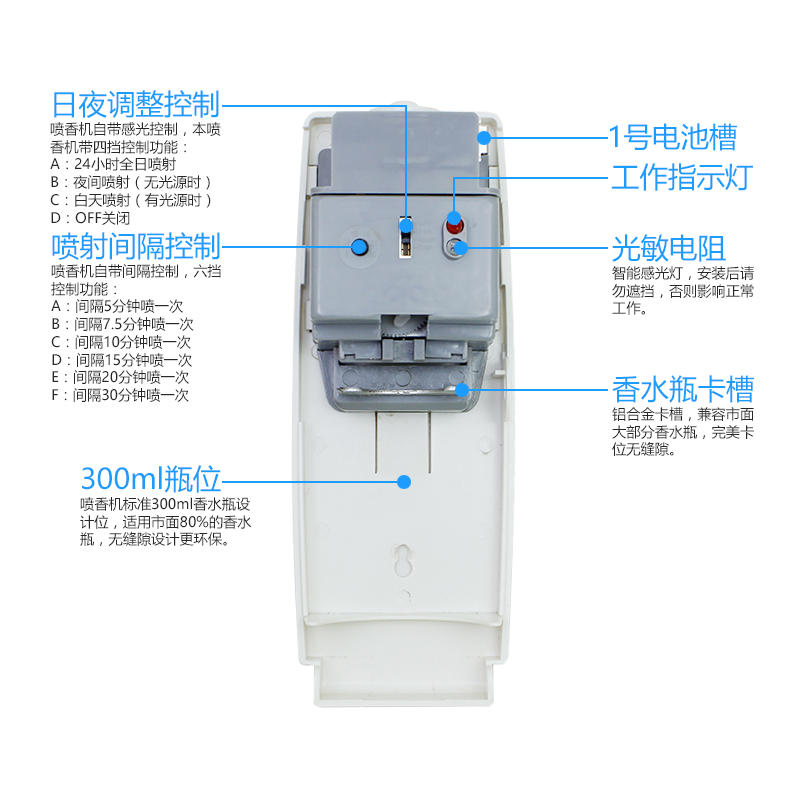 日夜调整控制
喷香机自带感光控制，本喷香机带四挡控制功能：
A：24小时全日喷射
B：夜间喷射（无光源时）
C：白天喷射（有光源时）
D：OFF关闭

喷射间隔控制
喷香机自带间隔控制，六挡控制功能：
A：间隔5分钟喷一次
B：间隔7.5分钟喷一次
C：间隔10分钟喷一次
D：间隔15分钟喷一次
E：间隔20分钟喷一次
F：间隔30分钟喷一次

300ml瓶位
喷香机标准300ml香水瓶设计位，适用市面80%的香水瓶，无缝隙设计更环保。

1号电池槽

工作指示灯

光敏电阻
智能感光灯，安装后请勿遮挡，否则影响正常工作。

香水瓶卡槽
铝合金卡槽，兼容市面大部分香水瓶，完美卡位无缝隙。