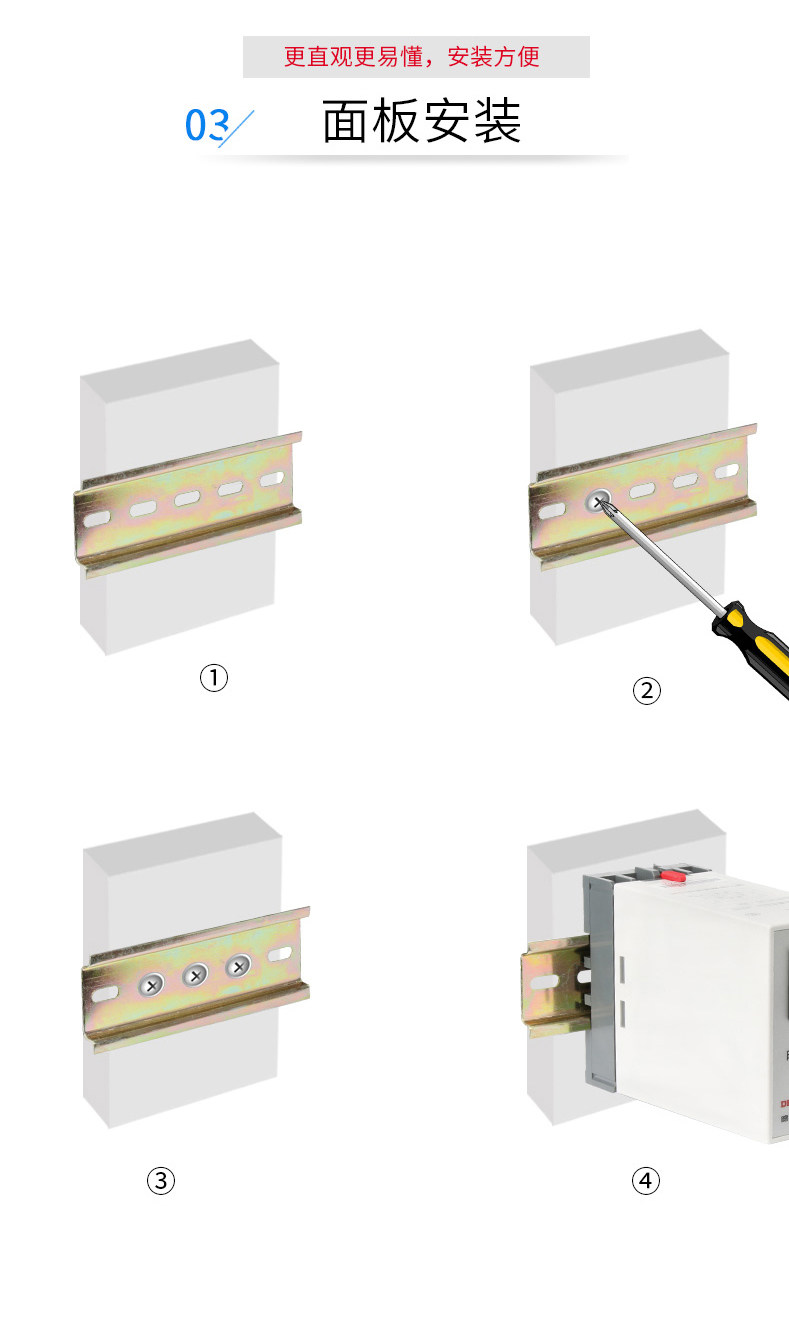 更直观更易懂，安装方便

03

面板安装

①

②

③

④